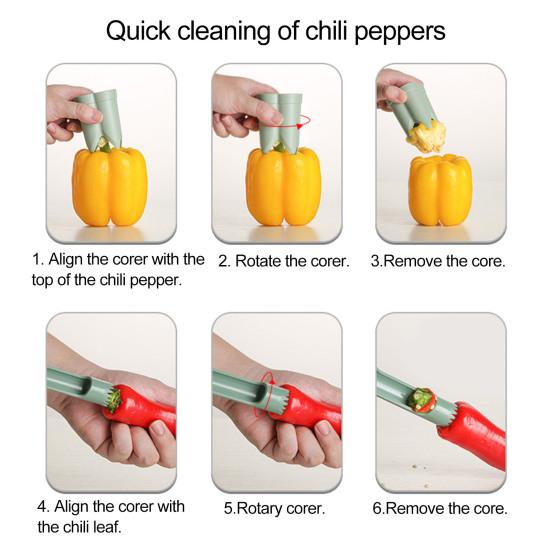 Quick cleaning of chili peppers

1. Align the corer with the top of the chili pepper.

2. Rotate the corer.

3.Remove the core.

4. Align the corer with the chili leaf.

5.Rotary corer.

6.Remove the core.