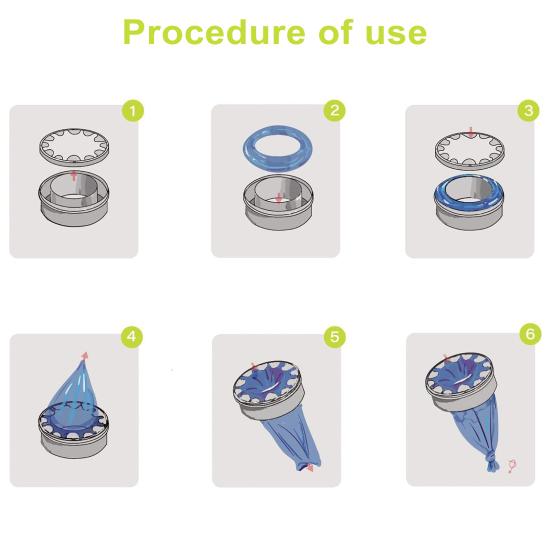 Procedure of use

1

2

3

4

5

6