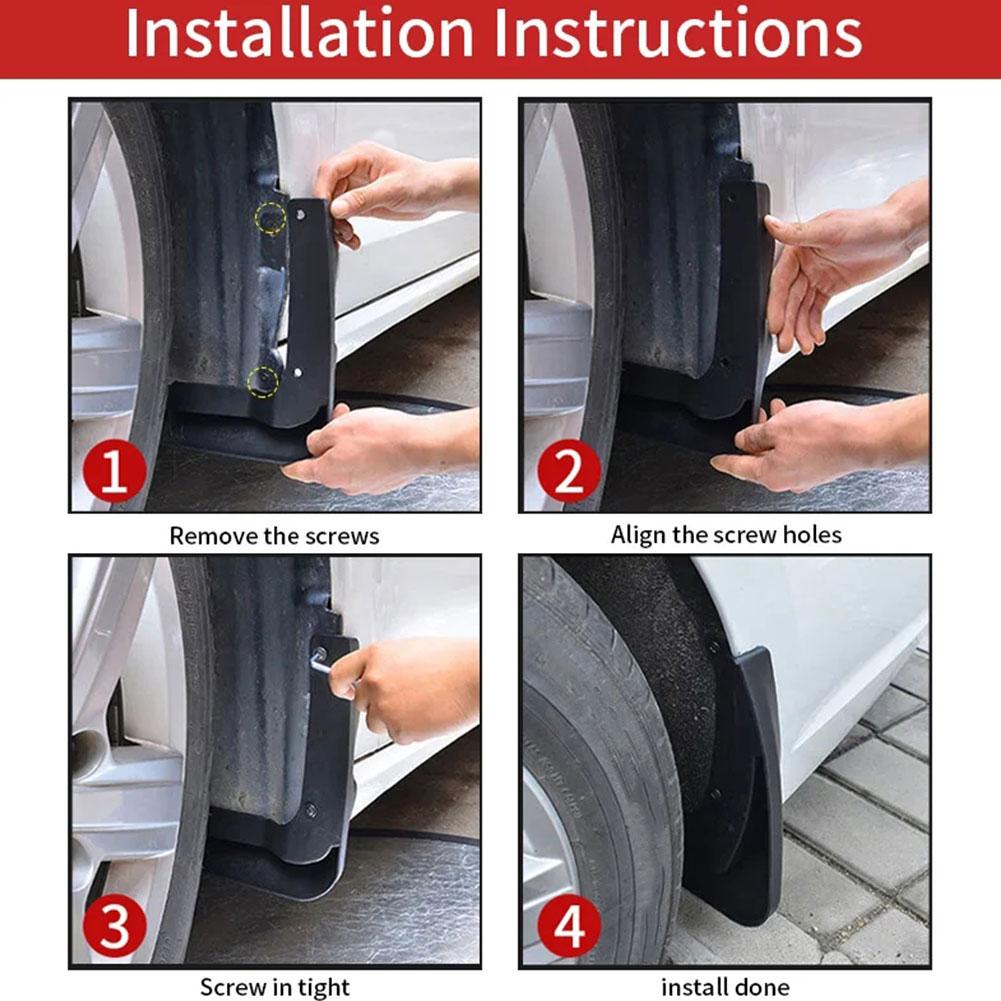 Installation Instructions

1

Remove the screws

2

Align the screw holes

3

Screw in tight

4

install done