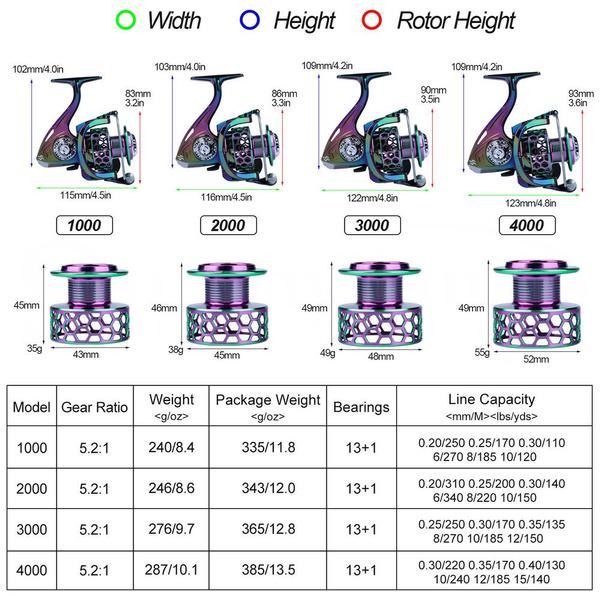 Width Height Rotor Height

102mm/4.0in
83mm 3.2in
115mm/4.5in
1000

103mm/4.0in
86mm 3.3in
116mm/4.5in
2000

109mm/4.2in
90mm 3.5in
122mm/4.8in
3000

109mm/4.2in
93mm 3.6in
123mm/4.8in
4000

45mm
35g
43mm

46mm
38g
45mm

49mm
49g
48mm

49mm
55g
52mm

| Model | Gear Ratio | Weight <g/oz> | Package Weight <g/oz> | Bearings | Line Capacity <mm/M><lbs/yds> |
|---|---|---|---|---|---|
| 1000 | 5.2:1 | 240/8.4 | 335/11.8 | 13+1 | 0.20/250 0.25/170 0.30/110 6/270 8/185 10/120 |
| 2000 | 5.2:1 | 246/8.6 | 343/12.0 | 13+1 | 0.20/310 0.25/200 0.30/140 6/340 8/220 10/150 |
| 3000 | 5.2:1 | 276/9.7 | 365/12.8 | 13+1 | 0.25/250 0.30/170 0.35/135 8/270 10/185 12/150 |
| 4000 | 5.2:1 | 287/10.1 | 385/13.5 | 13+1 | 0.30/220 0.35/170 0.40/130 10/240 12/185 15/140 |