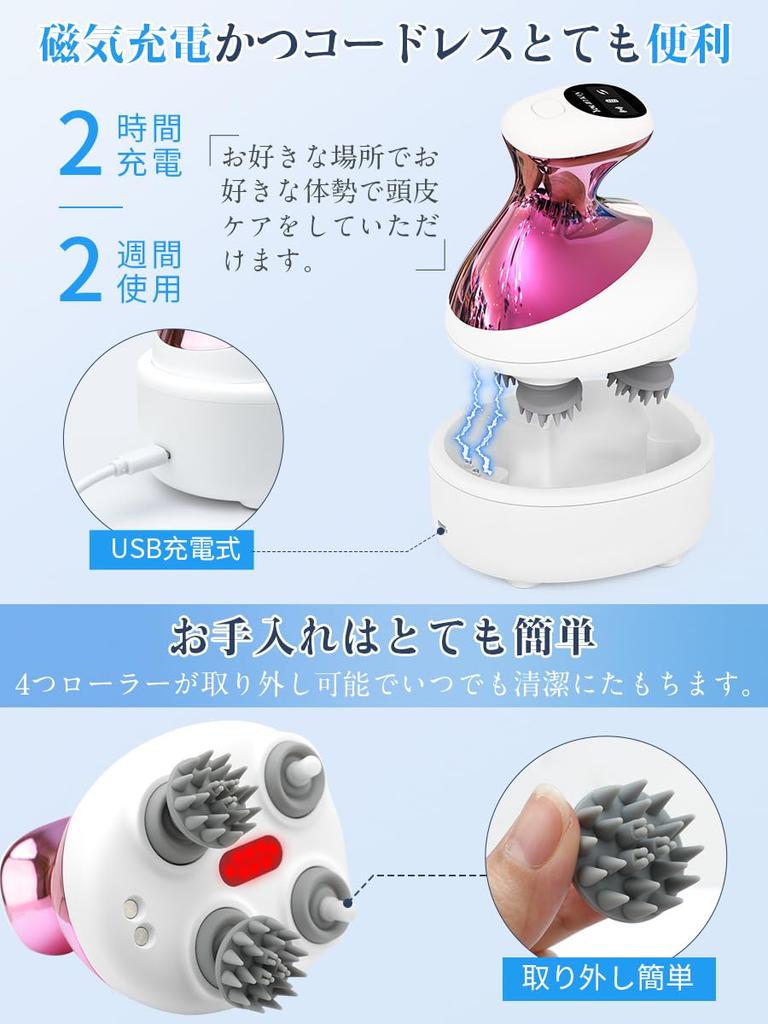 磁気充電かつコードレスとても便利

2 時間充電

2 週間使用

「お好きな場所でお好きな体勢で頭皮ケアをしていただけます。」

USB充電式

お手入れはとても簡単

4つローラーが取り外し可能でいつでも清潔にたもちます。

取り外し簡単