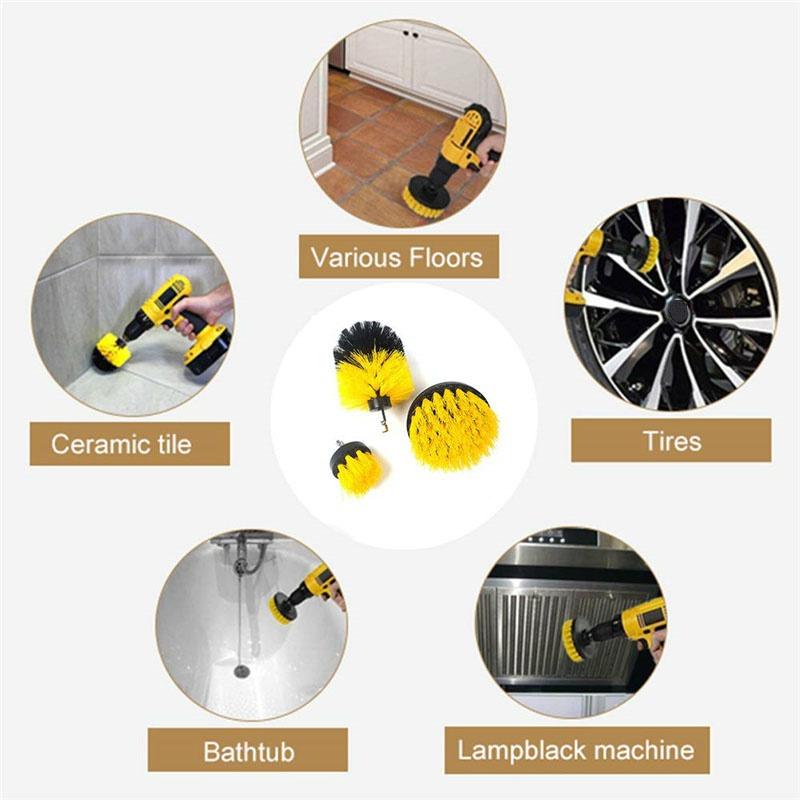 Various Floors

Ceramic tile

Tires

Bathtub

Lampblack machine