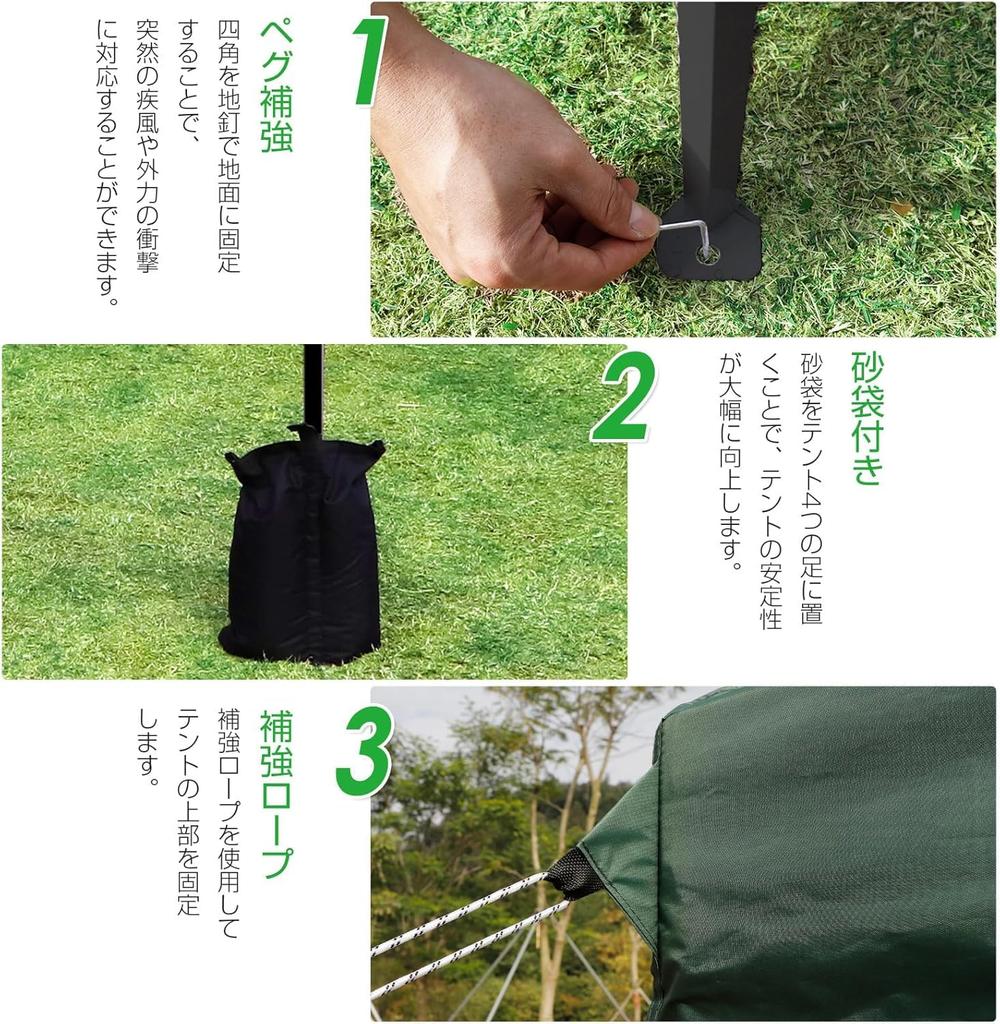 1
ペグ補強
四角を地釘で地面に固定することで、突然の疾風や外力の衝撃に対応することができます。

2
砂袋付き
砂袋をテント4つの足に置くことで、テントの安定性が大幅に向上します。

3
補強ロープ
補強ロープを使用してテントの上部を固定します。