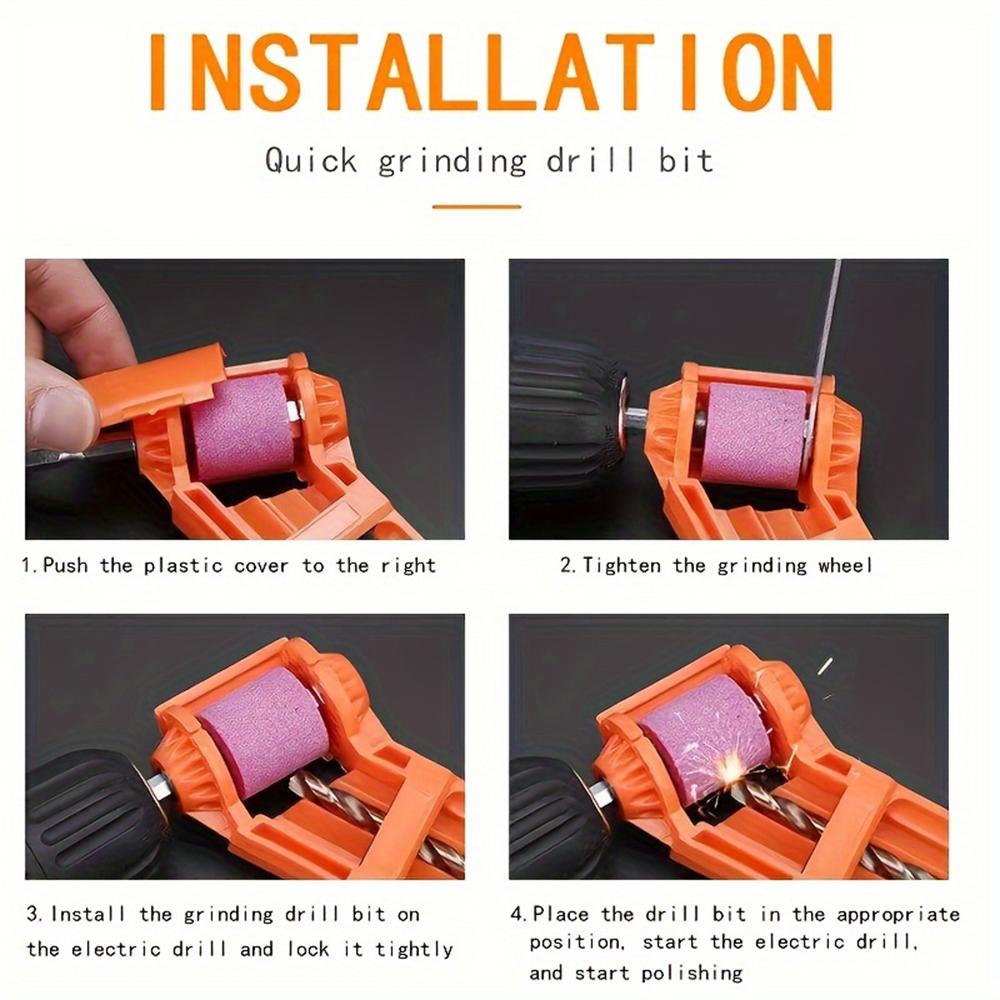 INSTALLATION

Quick grinding drill bit

1. Push the plastic cover to the right

2. Tighten the grinding wheel

3. Install the grinding drill bit on the electric drill and lock it tightly

4. Place the drill bit in the appropriate position, start the electric drill, and start polishing