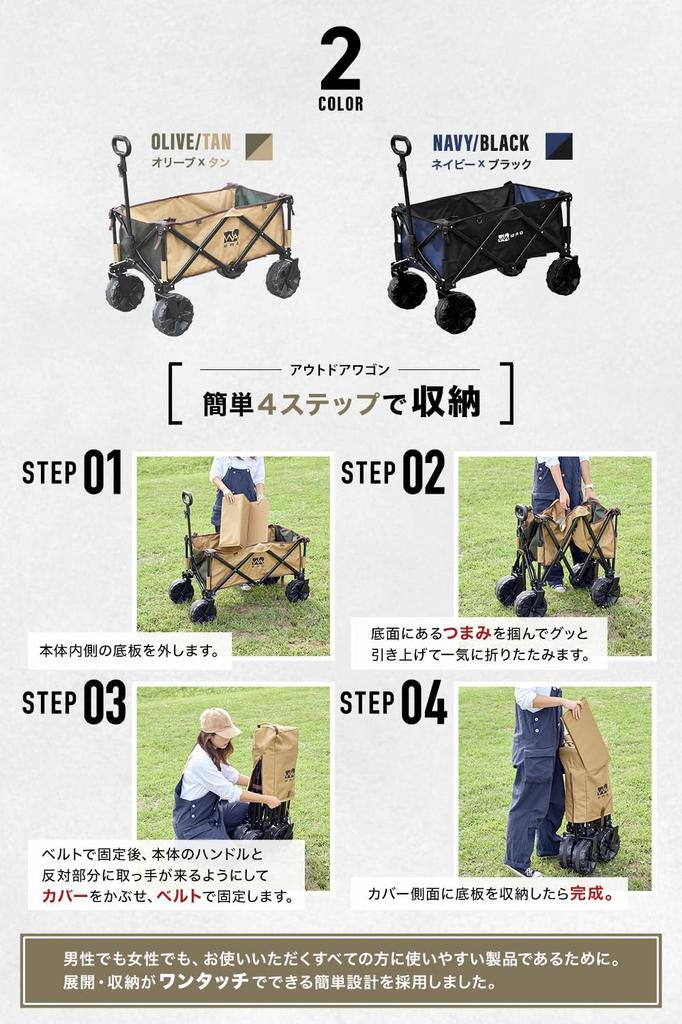 2
COLOR

OLIVE/TAN
オリーブ×タン

NAVY/BLACK
ネイビー×ブラック

アウトドアワゴン
簡単4ステップで収納

STEP 01
本体内側の底板を外します。

STEP 02
底面にあるつまみを掴んでグッと引き上げて一気に折りたたみます。

STEP 03
ベルトで固定後、本体のハンドルと反対部分に取っ手が来るようにしてカバーをかぶせ、ベルトで固定します。

STEP 04
カバー側面に底板を収納したら完成。

男性でも女性でも、お使いいただくすべての方に使いやすい製品であるために。
展開・収納がワンタッチでできる簡単設計を採用しました。