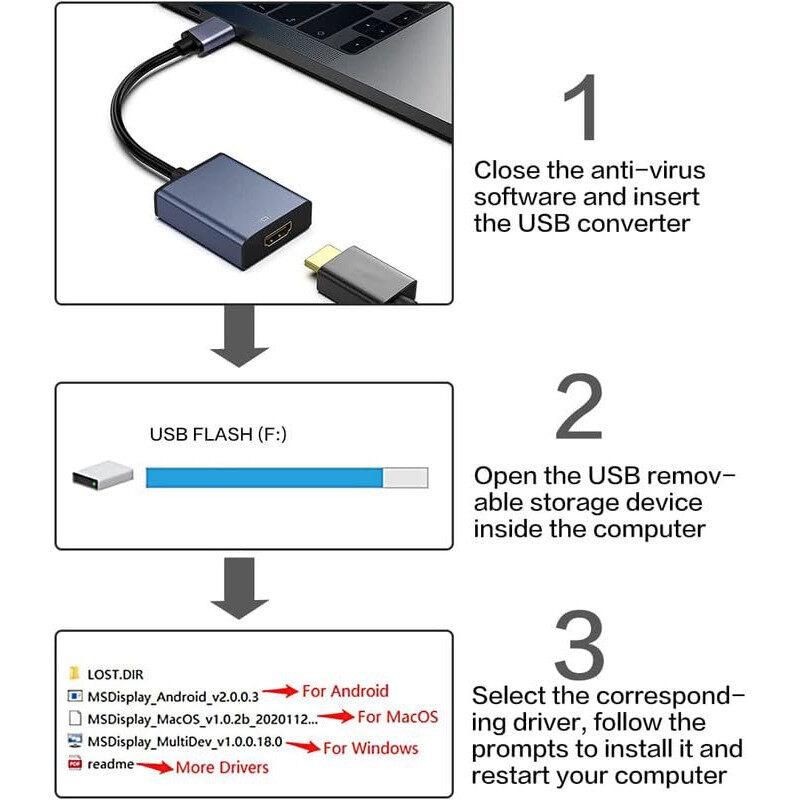 1

Close the anti-virus software and insert the USB converter

USB FLASH (F:)

2

Open the USB removable storage device inside the computer

LOST.DIR
MSDisplay_Android_v2.0.0.3 For Android
MSDisplay_MacOS_v1.0.2b_2020112... For MacOS
MSDisplay_MultiDev_v1.0.0.18.0 For Windows
readme More Drivers

3

Select the corresponding driver, follow the prompts to install it and restart your computer