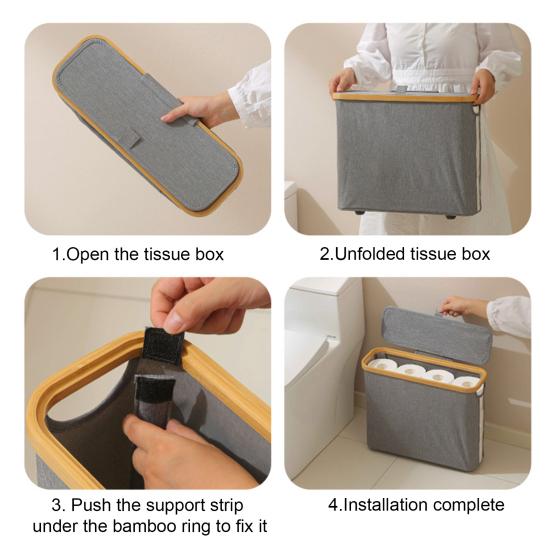 1.Open the tissue box

2.Unfolded tissue box

3. Push the support strip under the bamboo ring to fix it

4.Installation complete