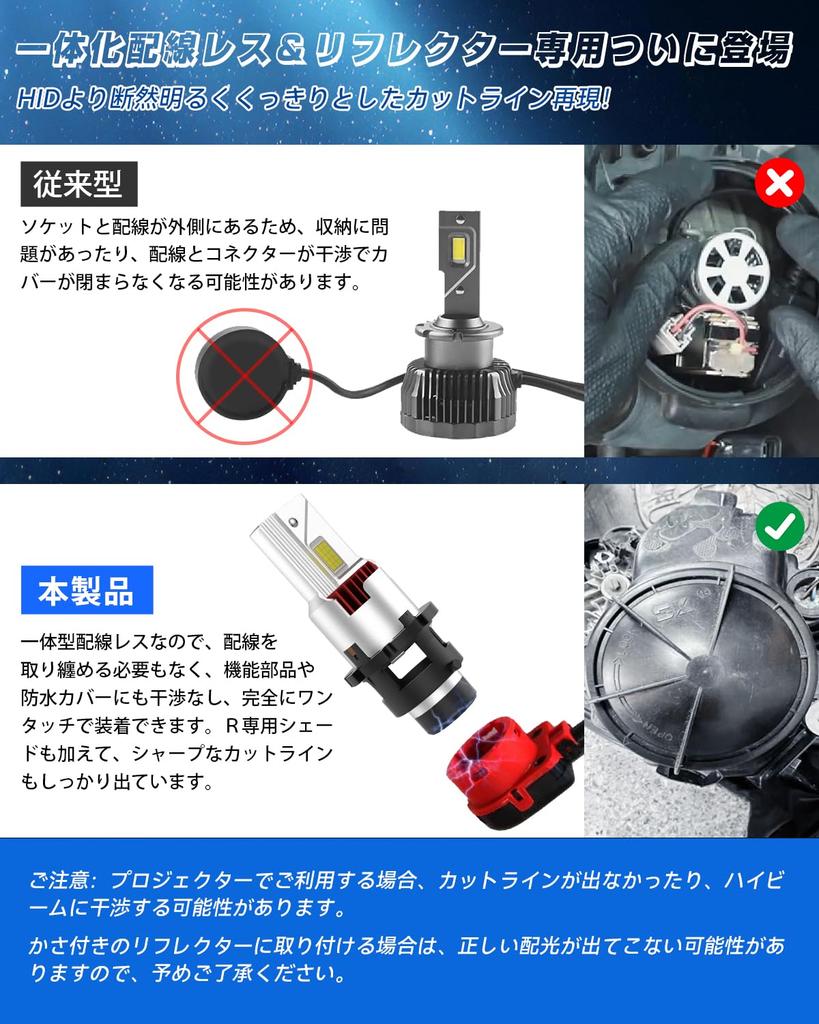 一体化配線レス＆リフレクター専用ついに登場

HIDより断然明るくくっきりとしたカットライン再現!

従来型

ソケットと配線が外側にあるため、収納に問題があったり、配線とコネクターが干渉でカバーが閉まらなくなる可能性があります。

本製品

一体型配線レスなので、配線を取り纏める必要もなく、機能部品や防水カバーにも干渉なし、完全にワンタッチで装着できます。R専用シェードも加えて、シャープなカットラインもしっかり出ています。

ご注意：プロジェクターでご利用する場合、カットラインが出なかったり、ハイビームに干渉する可能性があります。

かさ付きのリフレクターに取り付ける場合は、正しい配光が出てこない可能性がありますので、予めご了承ください。