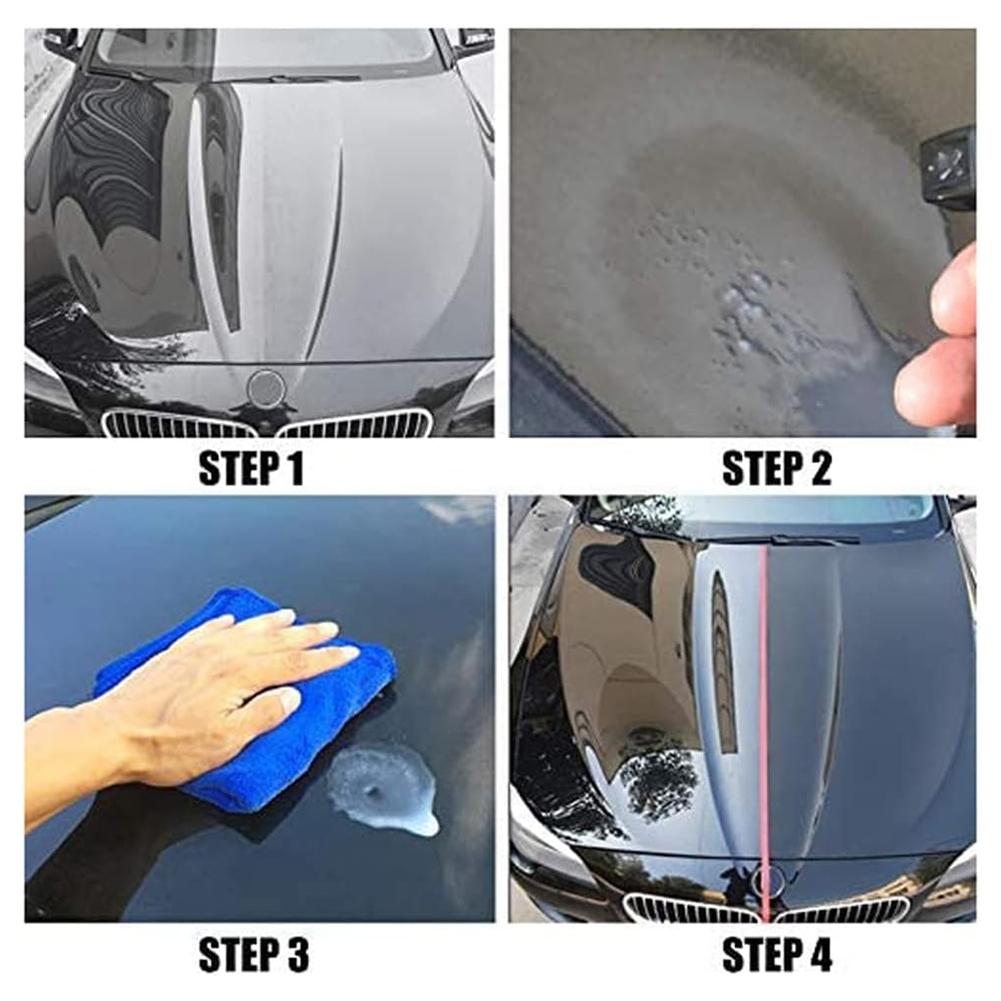 STEP 1

STEP 2

STEP 3

STEP 4