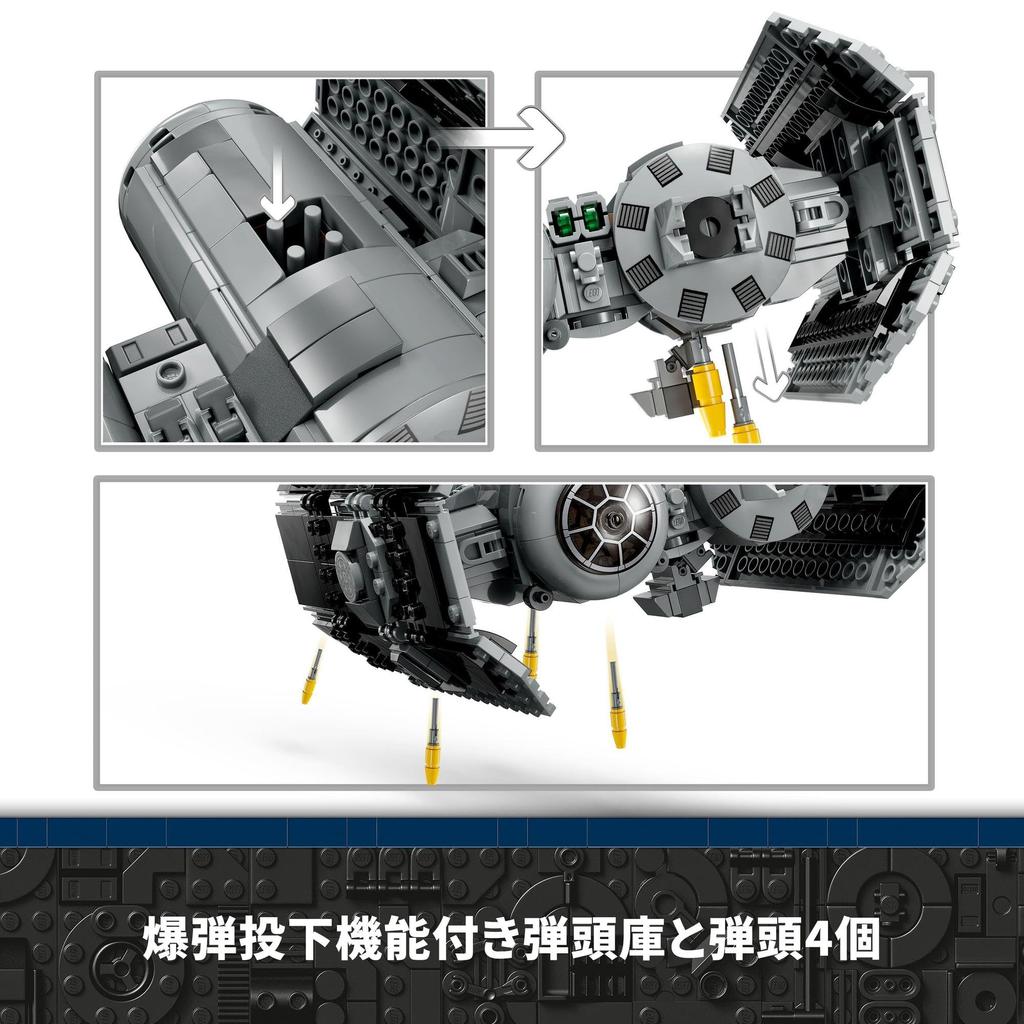 爆弾投下機能付き弾頭庫と弾頭4個