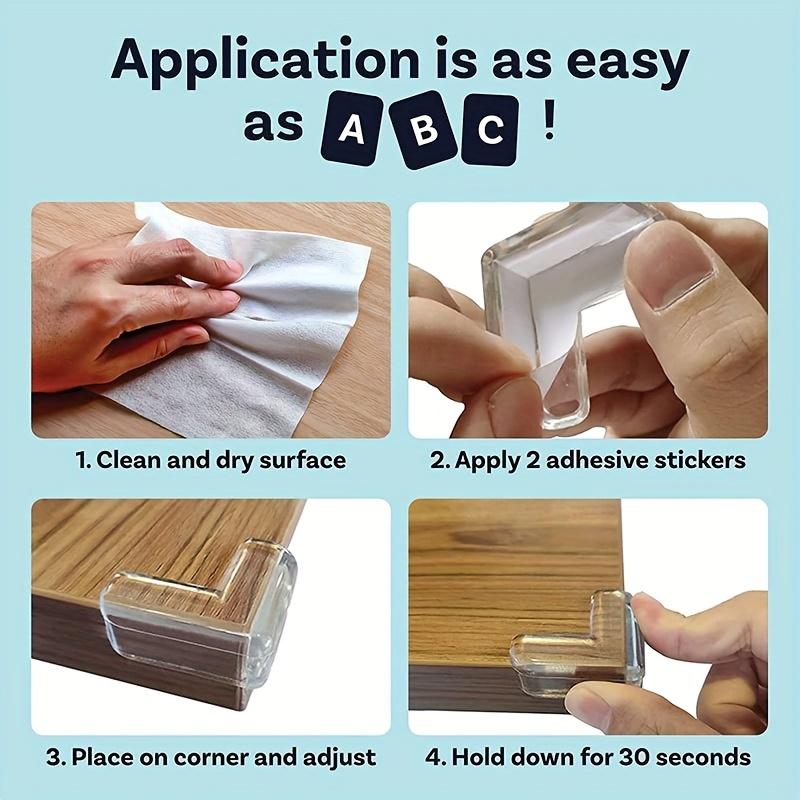 Application is as easy as A B C !

1. Clean and dry surface

2. Apply 2 adhesive stickers

3. Place on corner and adjust

4. Hold down for 30 seconds