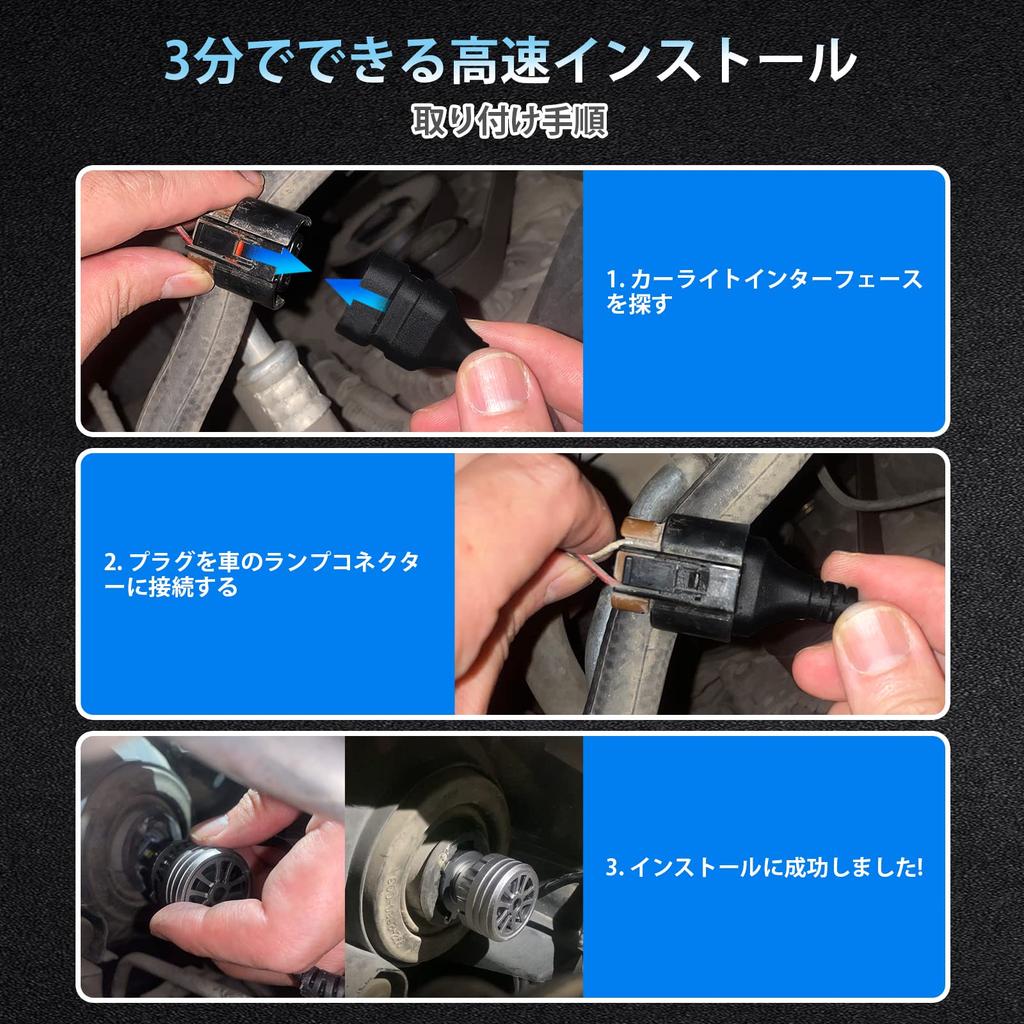 3分でできる高速インストール

取り付け手順

1. カーライトインターフェースを探す

2. プラグを車のランプコネクターに接続する

3. インストールに成功しました!