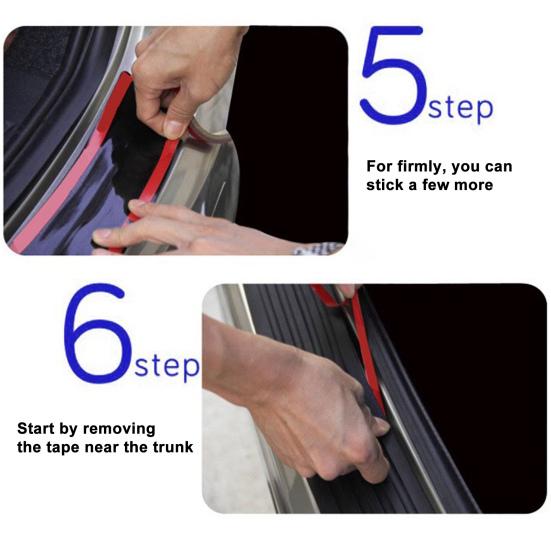 5step

For firmly, you can stick a few more

6step

Start by removing the tape near the trunk