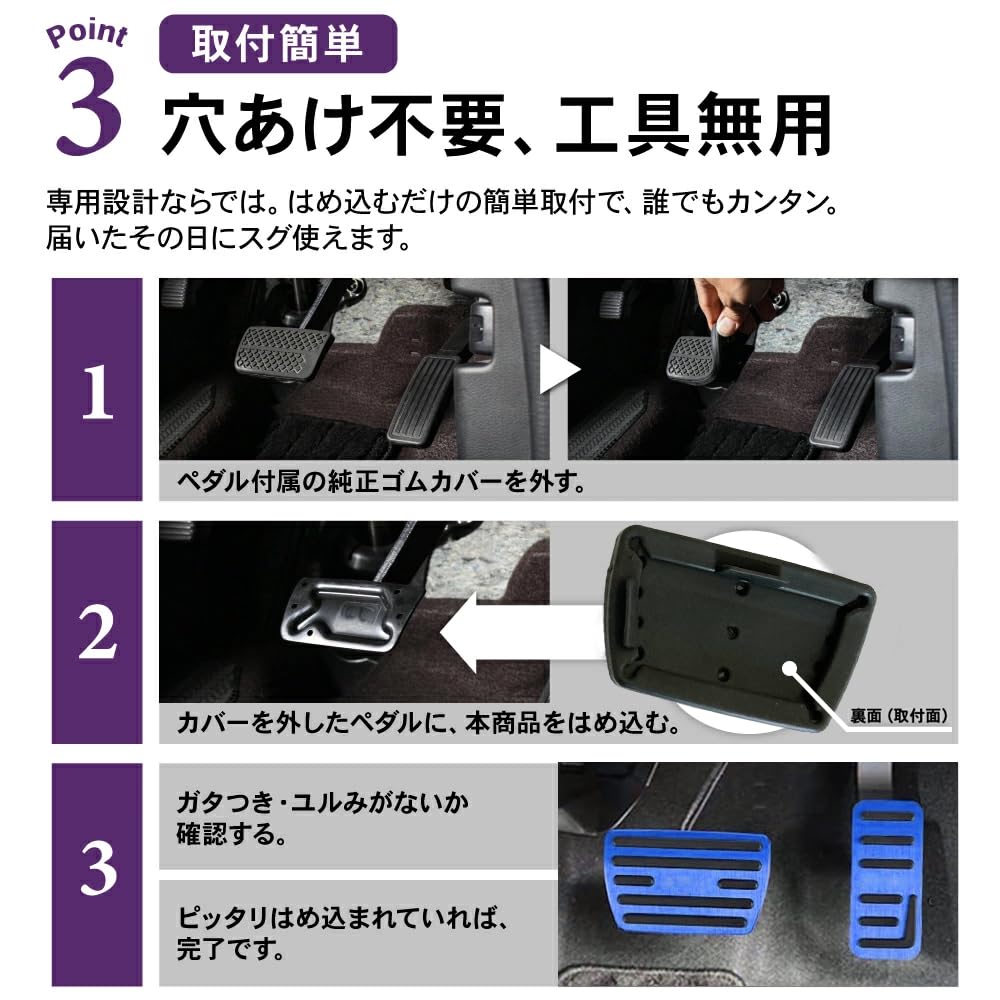 Point 3

取付簡単

穴あけ不要、工具無用

専用設計ならでは。はめ込むだけの簡単取付で、誰でもカンタン。届いたその日にスグ使えます。

1

ペダル付属の純正ゴムカバーを外す。

2

カバーを外したペダルに、本商品をはめ込む。

裏面（取付面）

3

ガタつき・ユルみがないか確認する。

ピッタリはめ込まれていれば、完了です。