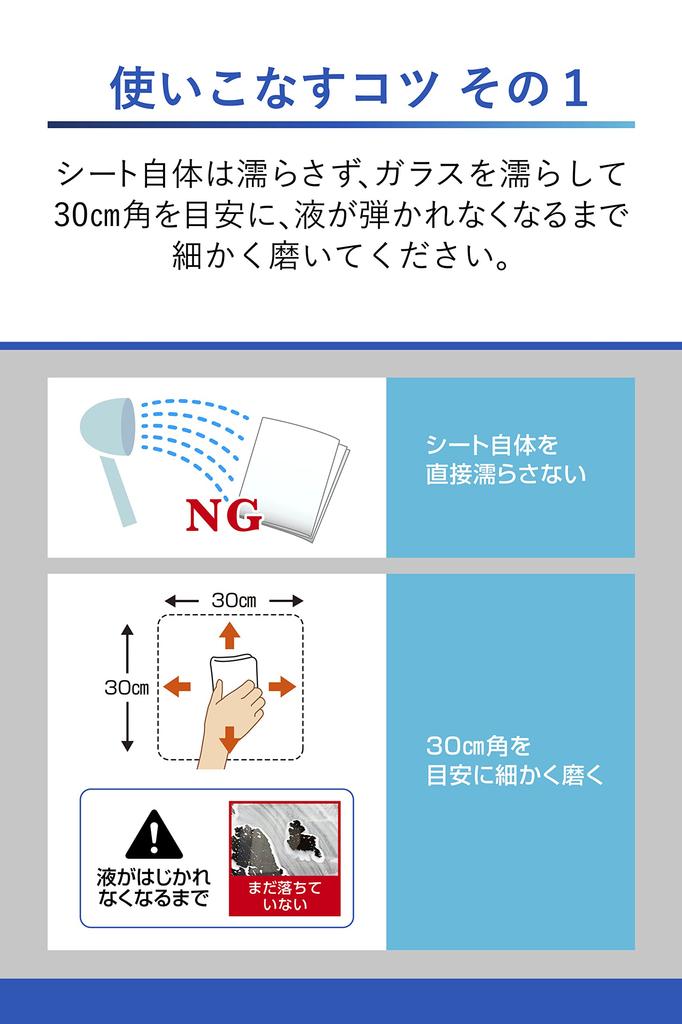 使いこなすコツ その1

シート自体は濡らさず、ガラスを濡らして30㎝角を目安に、液が弾かれなくなるまで細かく磨いてください。

NG

シート自体を直接濡らさない

30㎝

30㎝

液がはじかれなくなるまで

まだ落ちていない

30㎝角を目安に細かく磨く