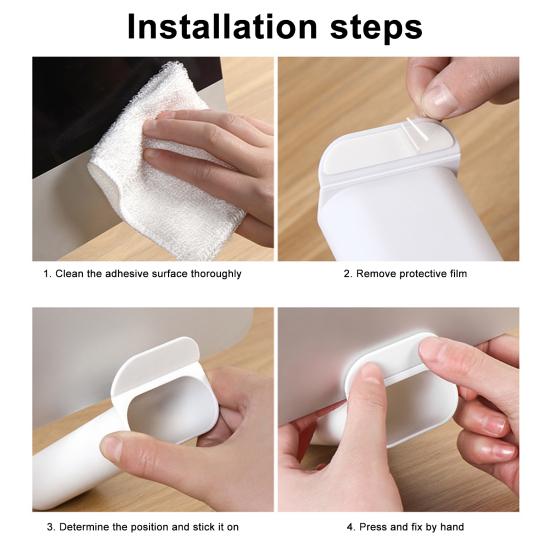 Installation steps

1. Clean the adhesive surface thoroughly

2. Remove protective film

3. Determine the position and stick it on

4. Press and fix by hand