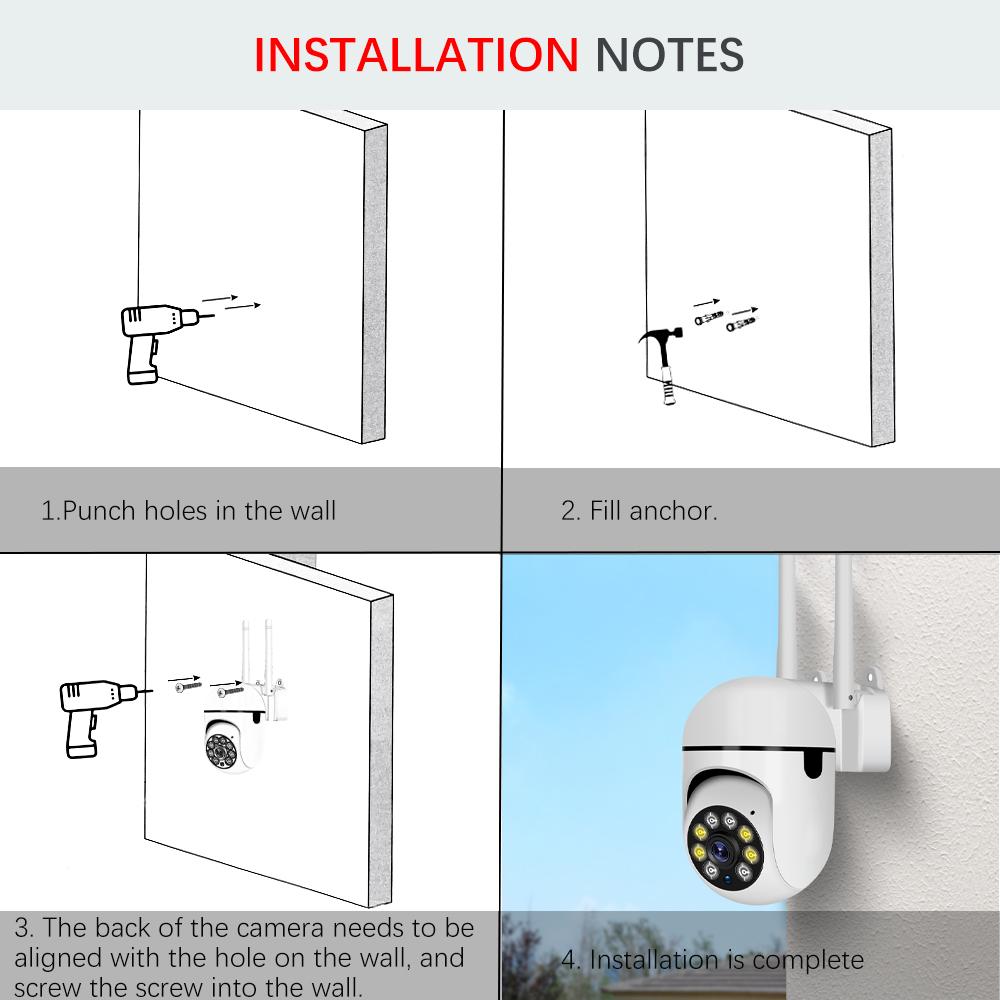 INSTALLATION NOTES

1.Punch holes in the wall

2. Fill anchor.

3. The back of the camera needs to be aligned with the hole on the wall, and screw the screw into the wall.

4. Installation is complete