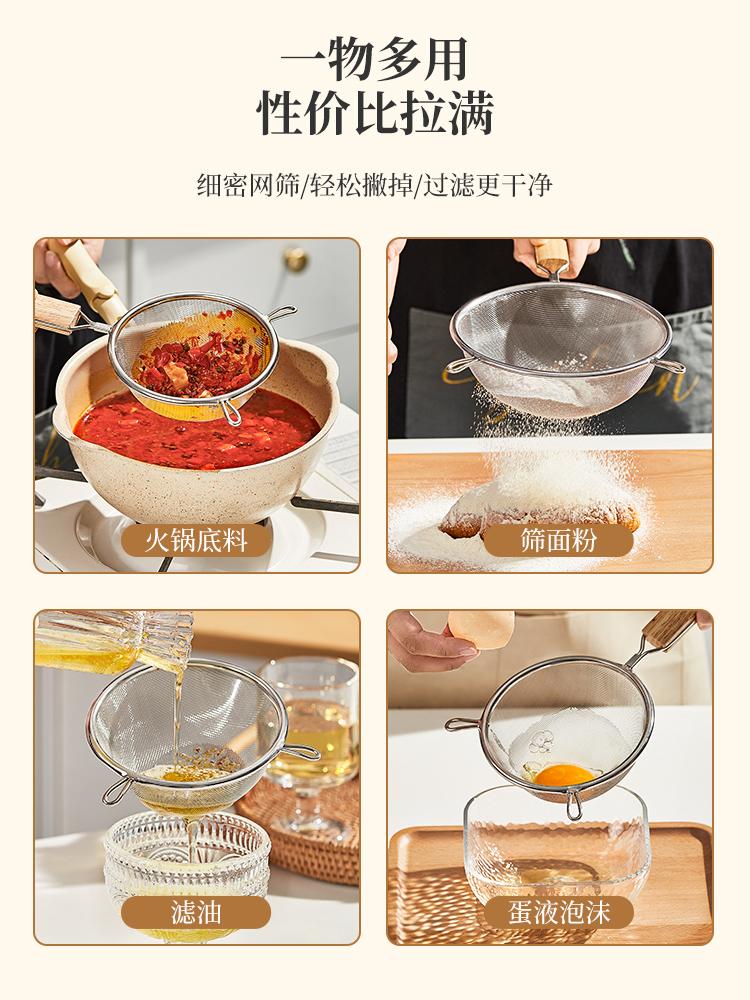 一物多用
性价比拉满

细密网筛/轻松撇掉/过滤更干净

火锅底料

筛面粉

滤油

蛋液泡沫