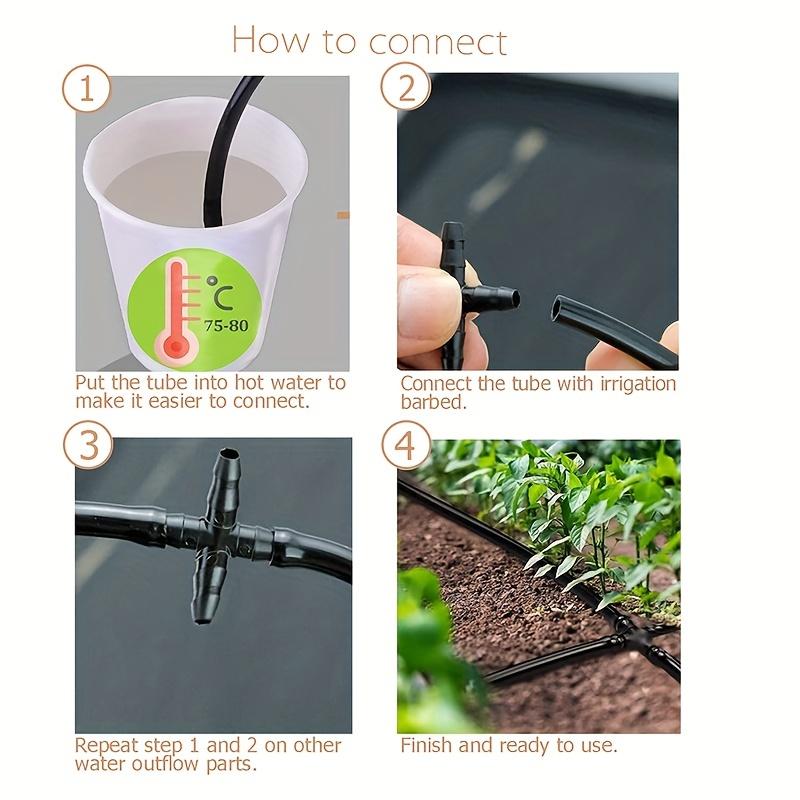 How to connect

1

°C
75-80

Put the tube into hot water to make it easier to connect.

2

Connect the tube with irrigation barbed.

3

Repeat step 1 and 2 on other water outflow parts.

4

Finish and ready to use.