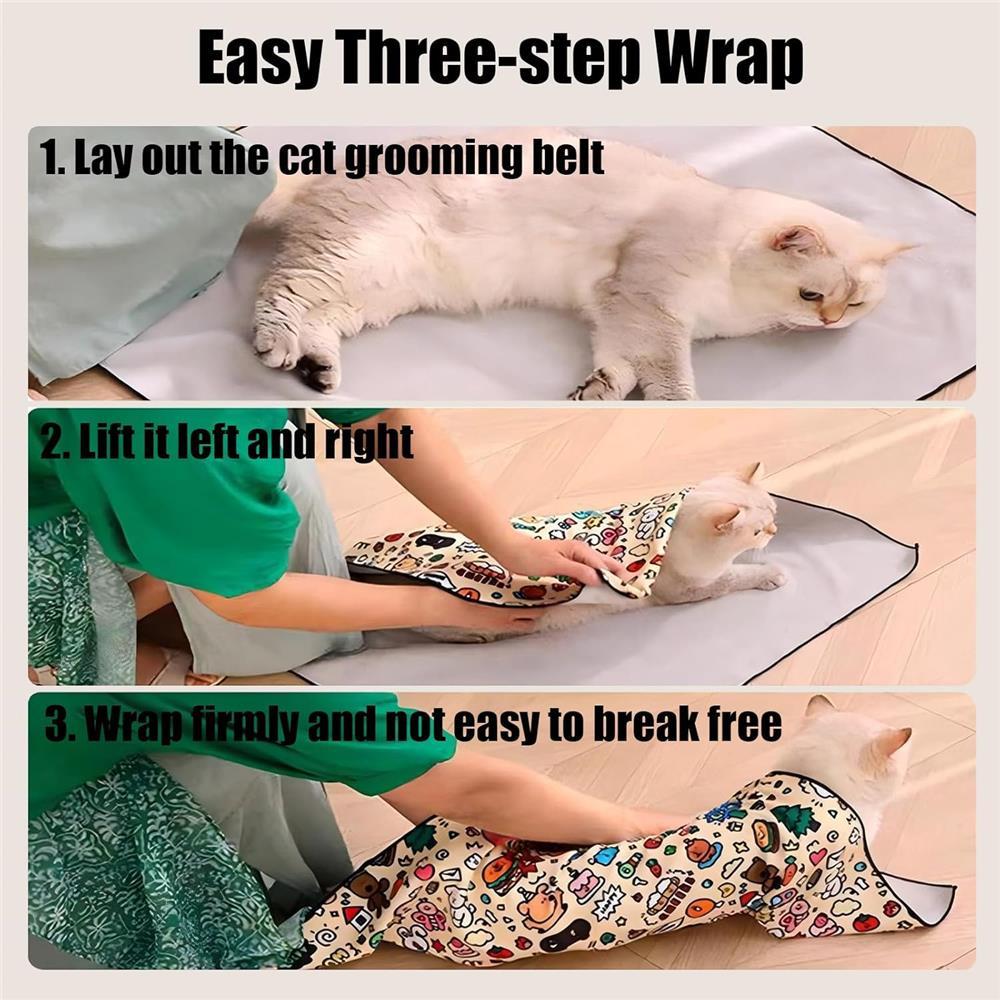 Easy Three-step Wrap

1. Lay out the cat grooming belt

2. Lift it left and right

3. Wrap firmly and not easy to break free