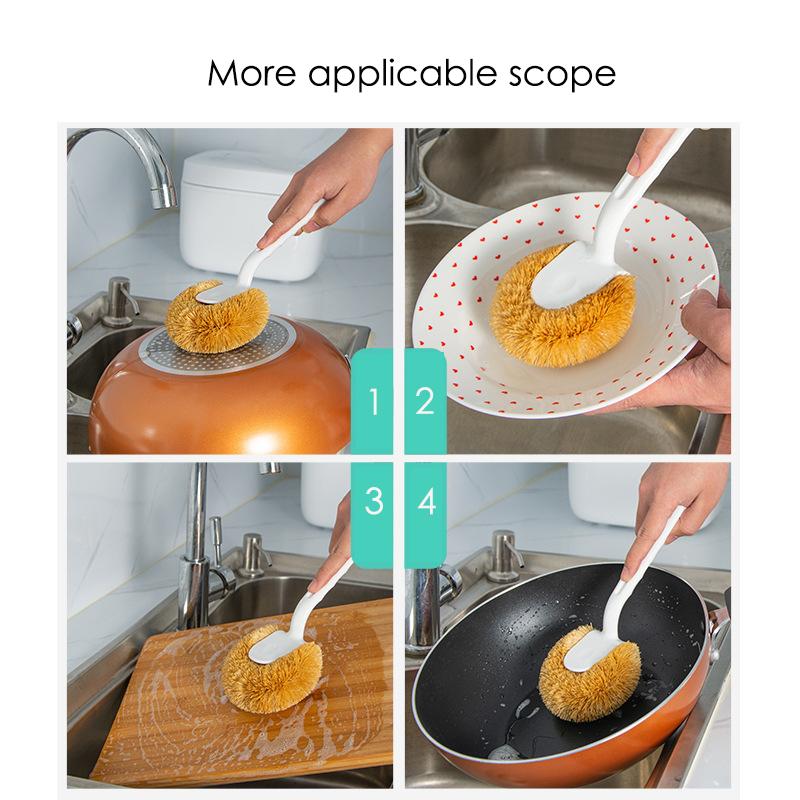 More applicable scope

1

2

3

4