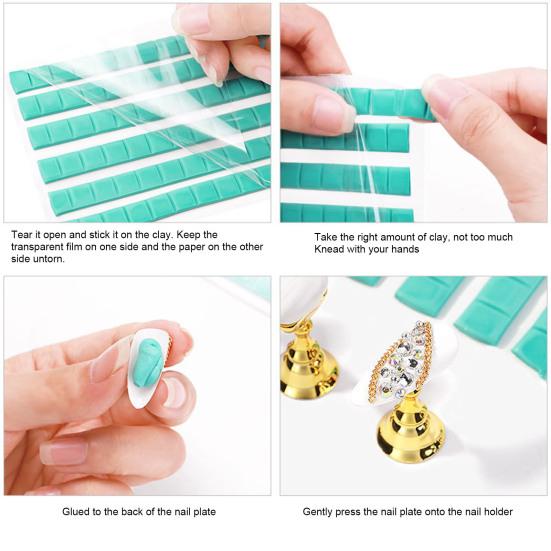 Tear it open and stick it on the clay. Keep the transparent film on one side and the paper on the other side untorn.

Take the right amount of clay, not too much
Knead with your hands

Glued to the back of the nail plate

Gently press the nail plate onto the nail holder