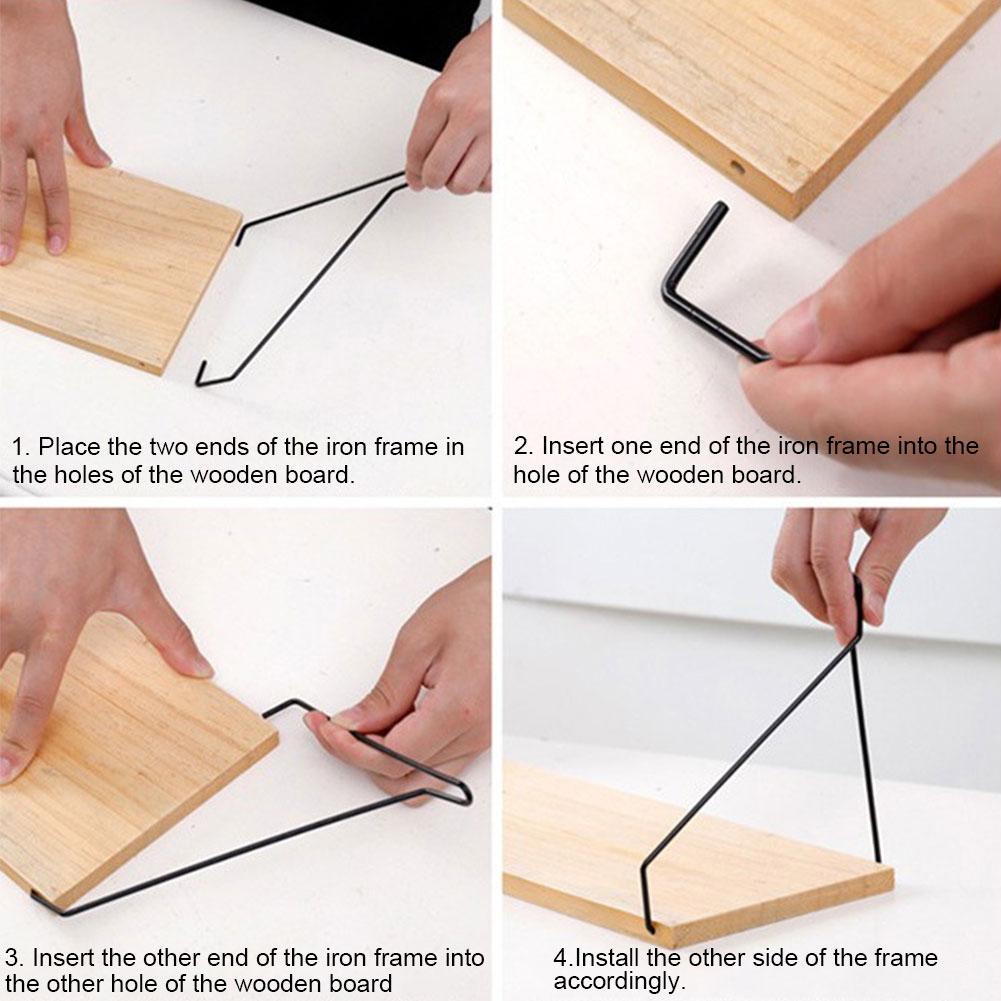 1. Place the two ends of the iron frame in the holes of the wooden board.

2. Insert one end of the iron frame into the hole of the wooden board.

3. Insert the other end of the iron frame into the other hole of the wooden board

4.Install the other side of the frame accordingly.