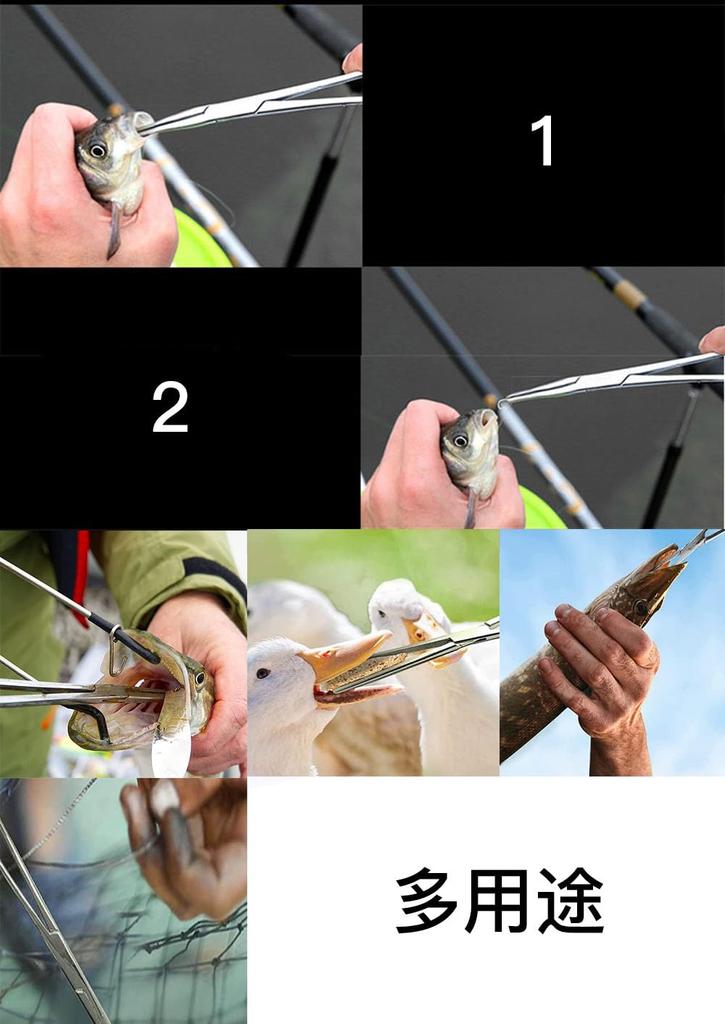 1

2

多用途