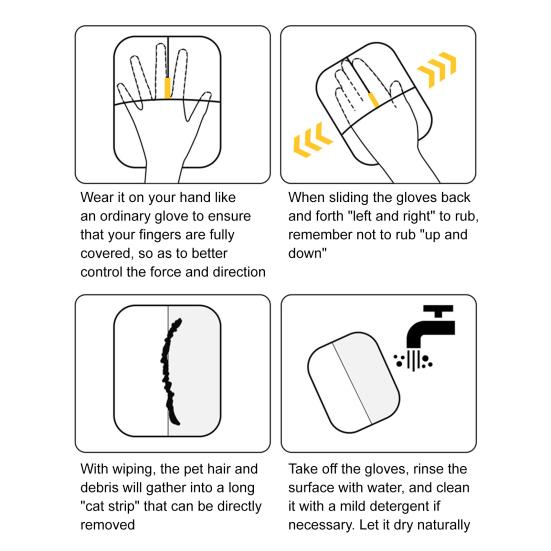 Wear it on your hand like an ordinary glove to ensure that your fingers are fully covered, so as to better control the force and direction

When sliding the gloves back and forth "left and right" to rub, remember not to rub "up and down"

With wiping, the pet hair and debris will gather into a long "cat strip" that can be directly removed

Take off the gloves, rinse the surface with water, and clean it with a mild detergent if necessary. Let it dry naturally