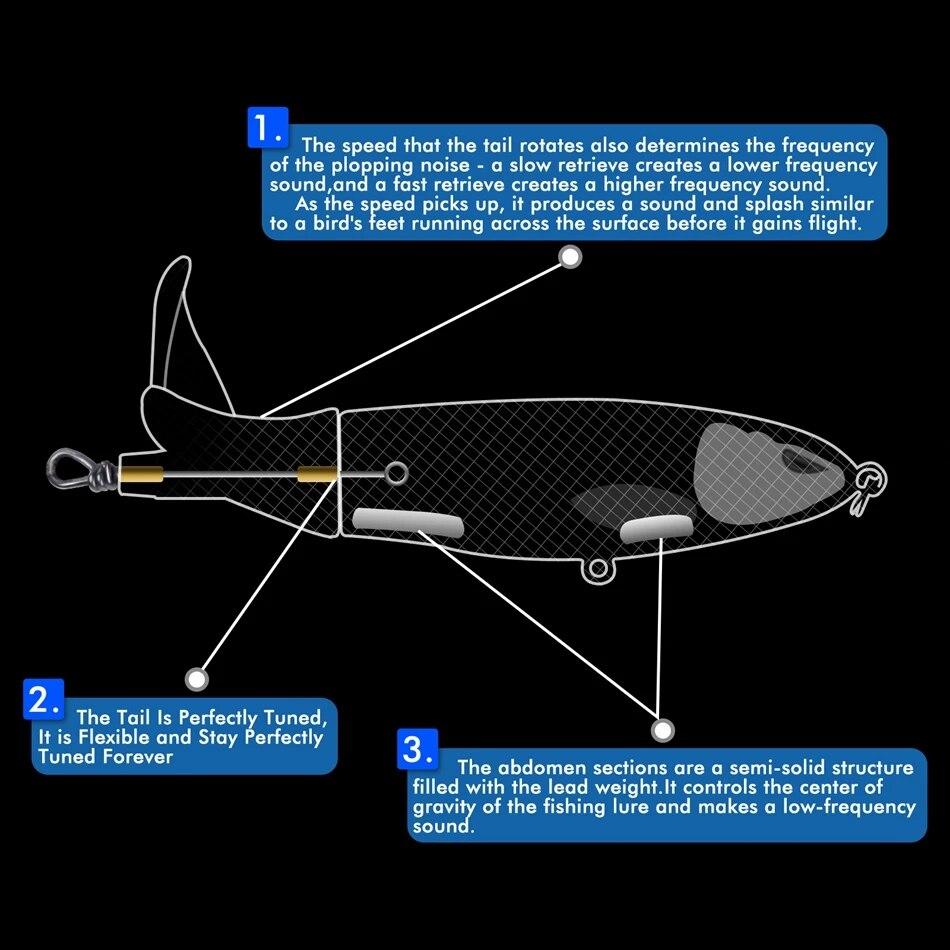 1. The speed that the tail rotates also determines the frequency of the plopping noise - a slow retrieve creates a lower frequency sound,and a fast retrieve creates a higher frequency sound.

As the speed picks up, it produces a sound and splash similar to a bird's feet running across the surface before it gains flight.

2. The Tail Is Perfectly Tuned, It is Flexible and Stay Perfectly Tuned Forever

3. The abdomen sections are a semi-solid structure filled with the lead weight.It controls the center of gravity of the fishing lure and makes a low-frequency sound.