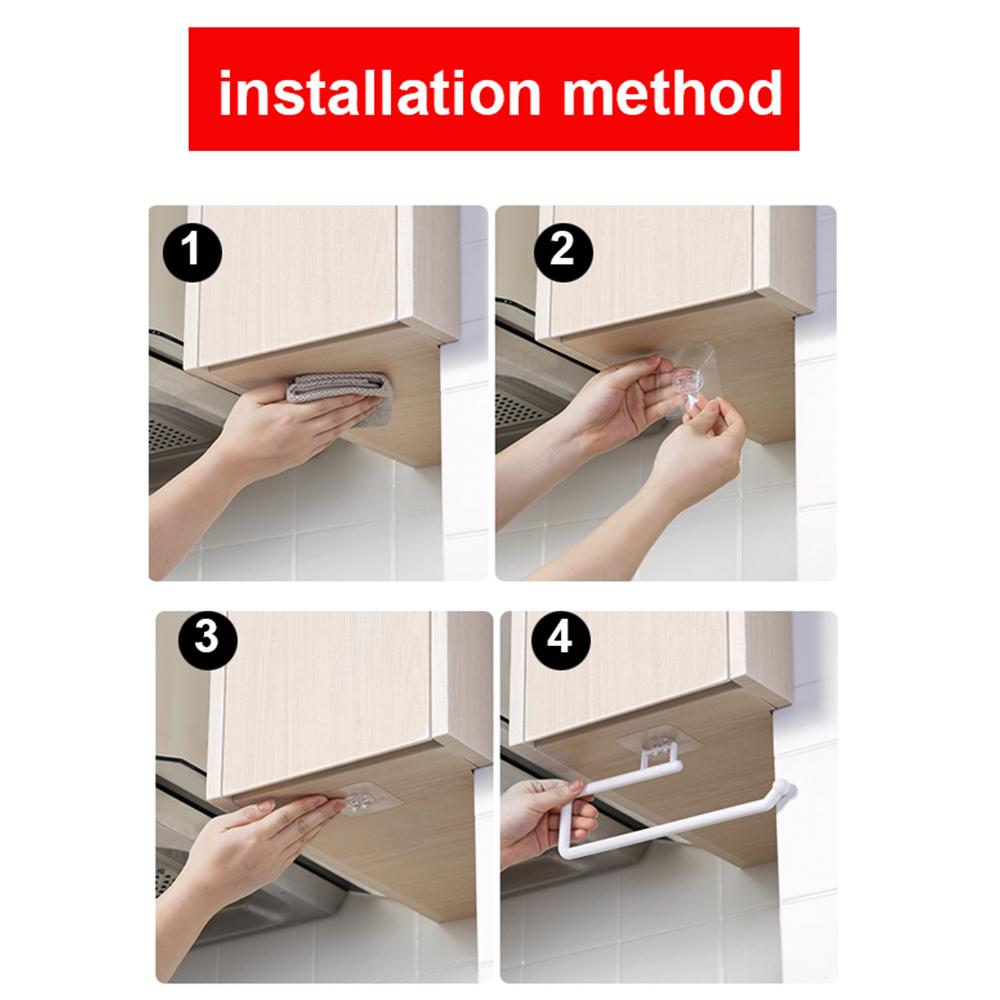 installation method

1

2

3

4