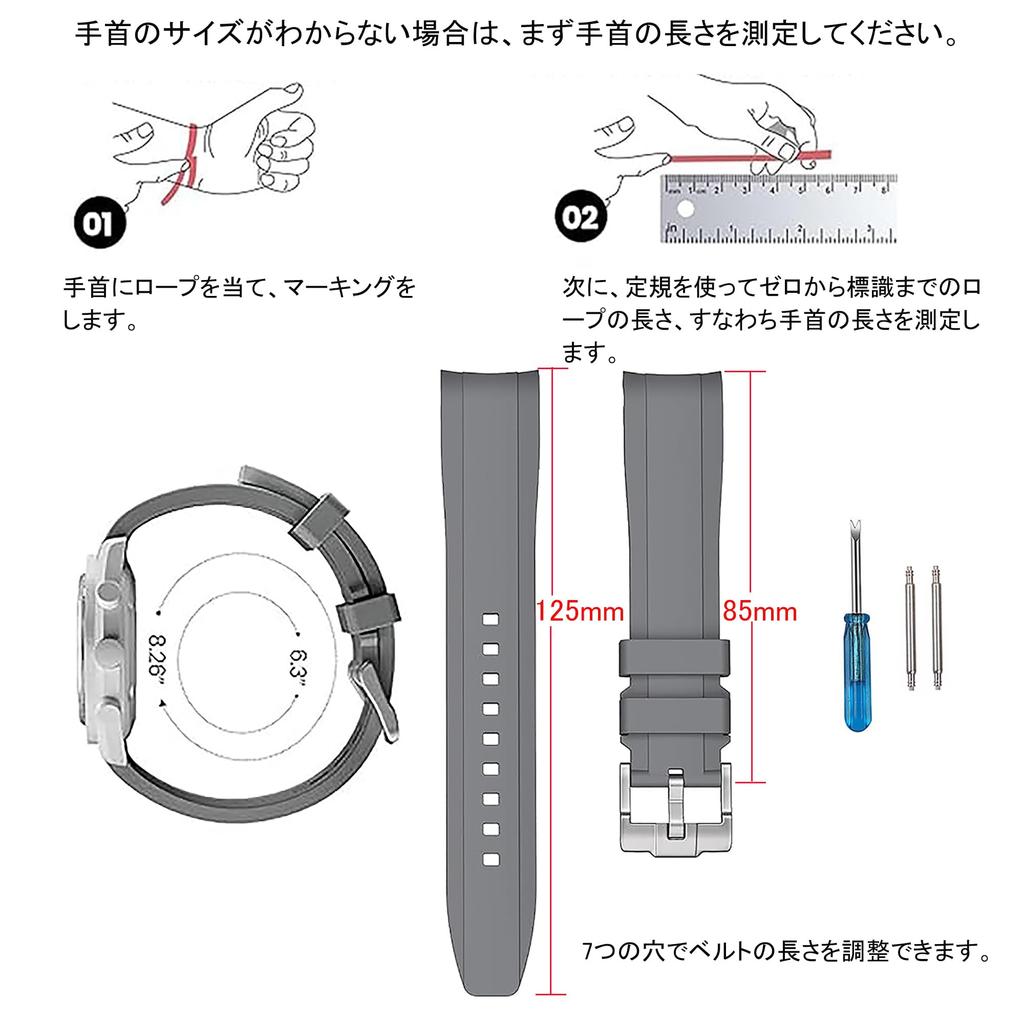 手首のサイズがわからない場合は、まず手首の長さを測定してください。

01

手首にロープを当て、マーキングをします。

02

次に、定規を使ってゼロから標識までのロープの長さ、すなわち手首の長さを測定します。

8.26"

6.3"

125mm

85mm

7つの穴でベルトの長さを調整できます。