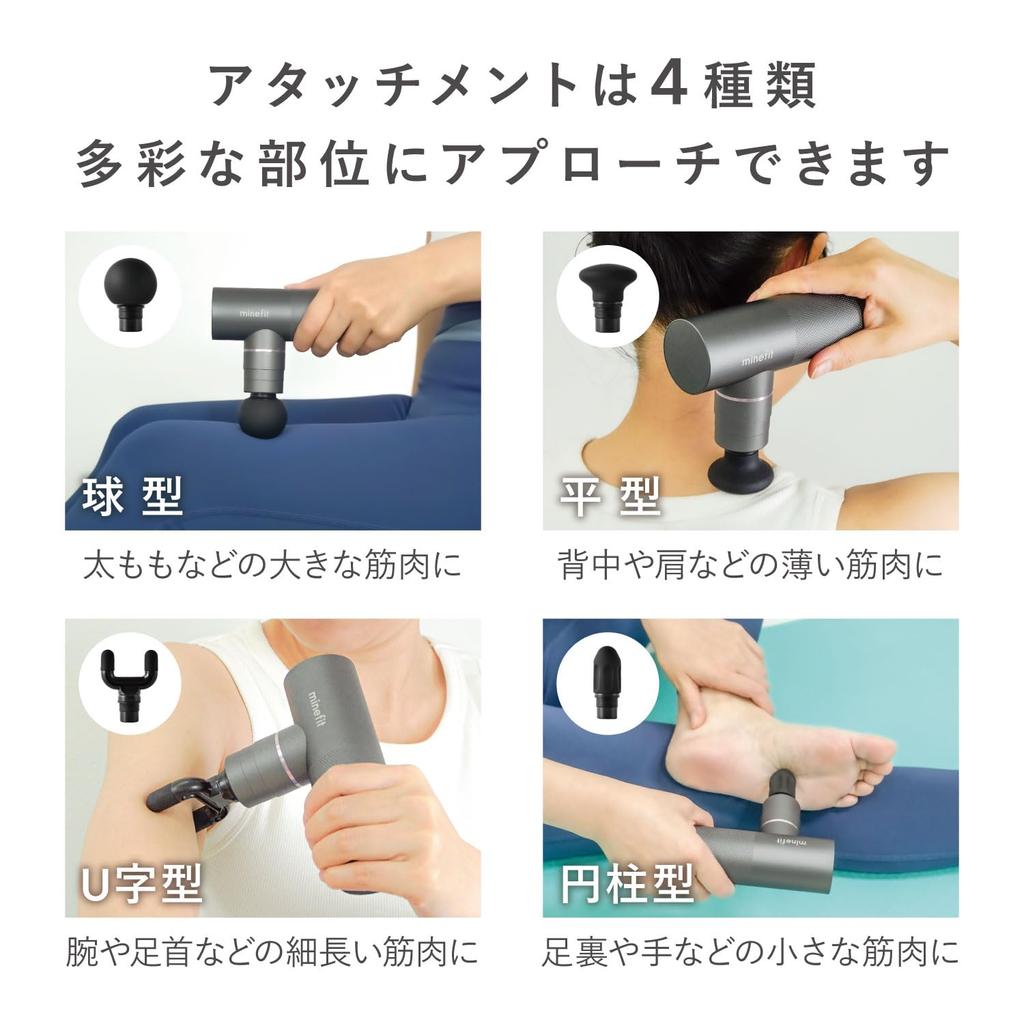 アタッチメントは4種類
多彩な部位にアプローチできます

minefit
球型
太ももなどの大きな筋肉に

minefit
平型
背中や肩などの薄い筋肉に

minefit
U字型
腕や足首などの細長い筋肉に

minefit
円柱型
足裏や手などの小さな筋肉に