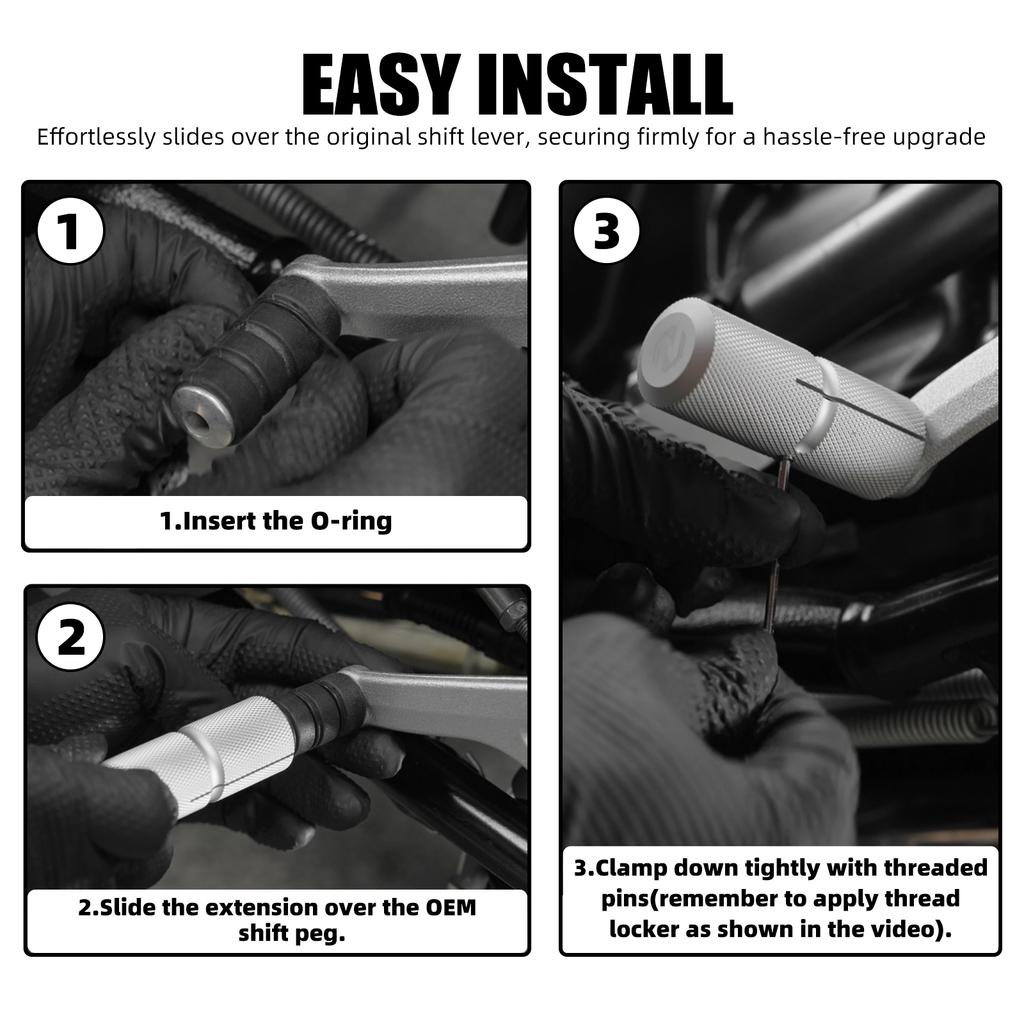 EASY INSTALL

Effortlessly slides over the original shift lever, securing firmly for a hassle-free upgrade

1

1.Insert the O-ring

2

2.Slide the extension over the OEM shift peg.

3

3.Clamp down tightly with threaded pins(remember to apply thread locker as shown in the video).