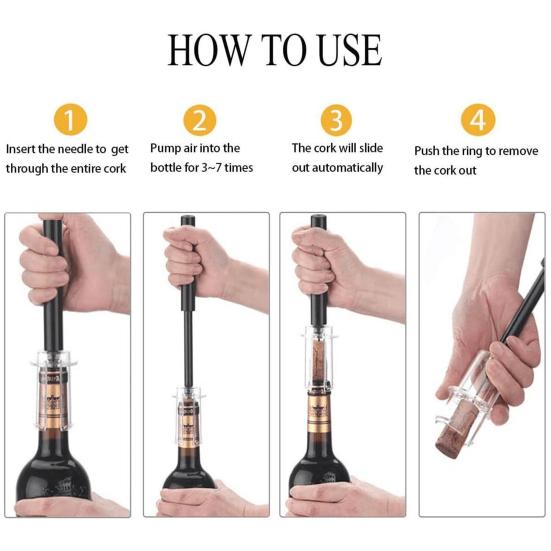 HOW TO USE

1
Insert the needle to get through the entire cork

2
Pump air into the bottle for 3~7 times

3
The cork will slide out automatically

4
Push the ring to remove the cork out