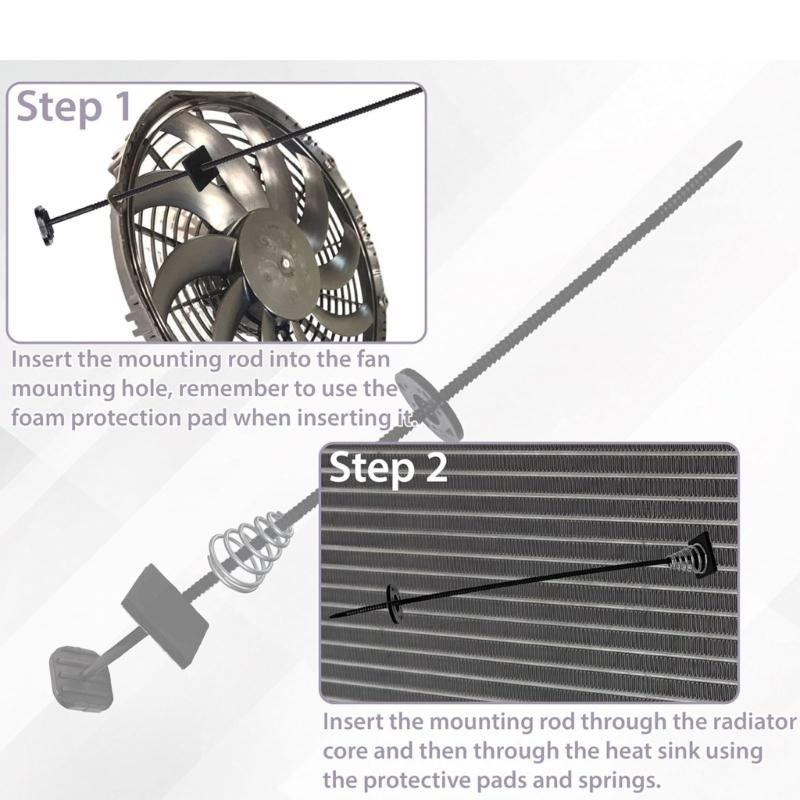 Step 1

Insert the mounting rod into the fan mounting hole, remember to use the foam protection pad when inserting it.

Step 2

Insert the mounting rod through the radiator core and then through the heat sink using the protective pads and springs.