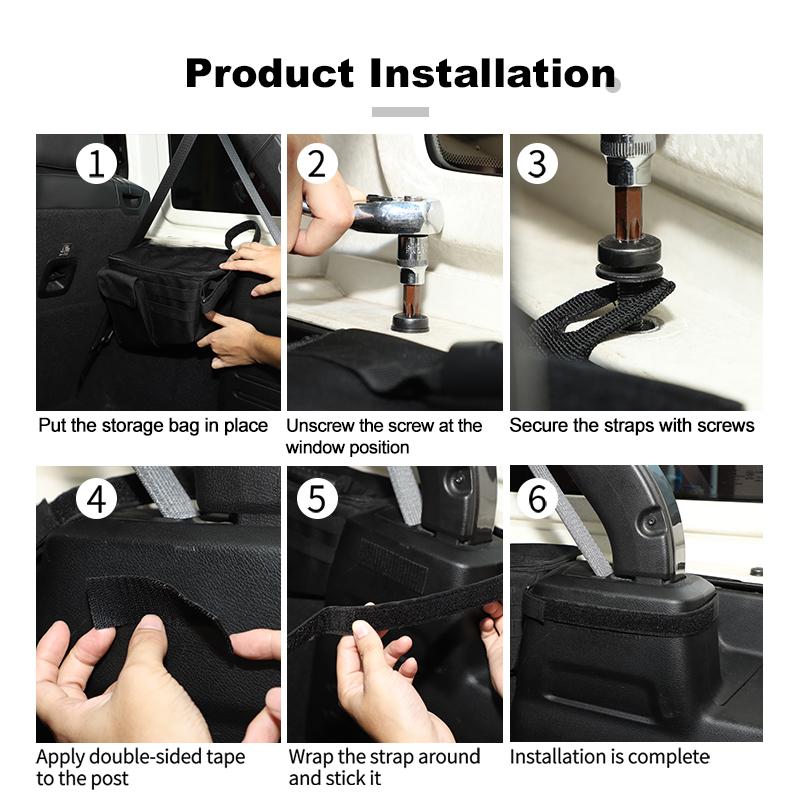 Product Installation

1

Put the storage bag in place

2

Unscrew the screw at the window position

3

Secure the straps with screws

4

Apply double-sided tape to the post

5

Wrap the strap around and stick it

6

Installation is complete