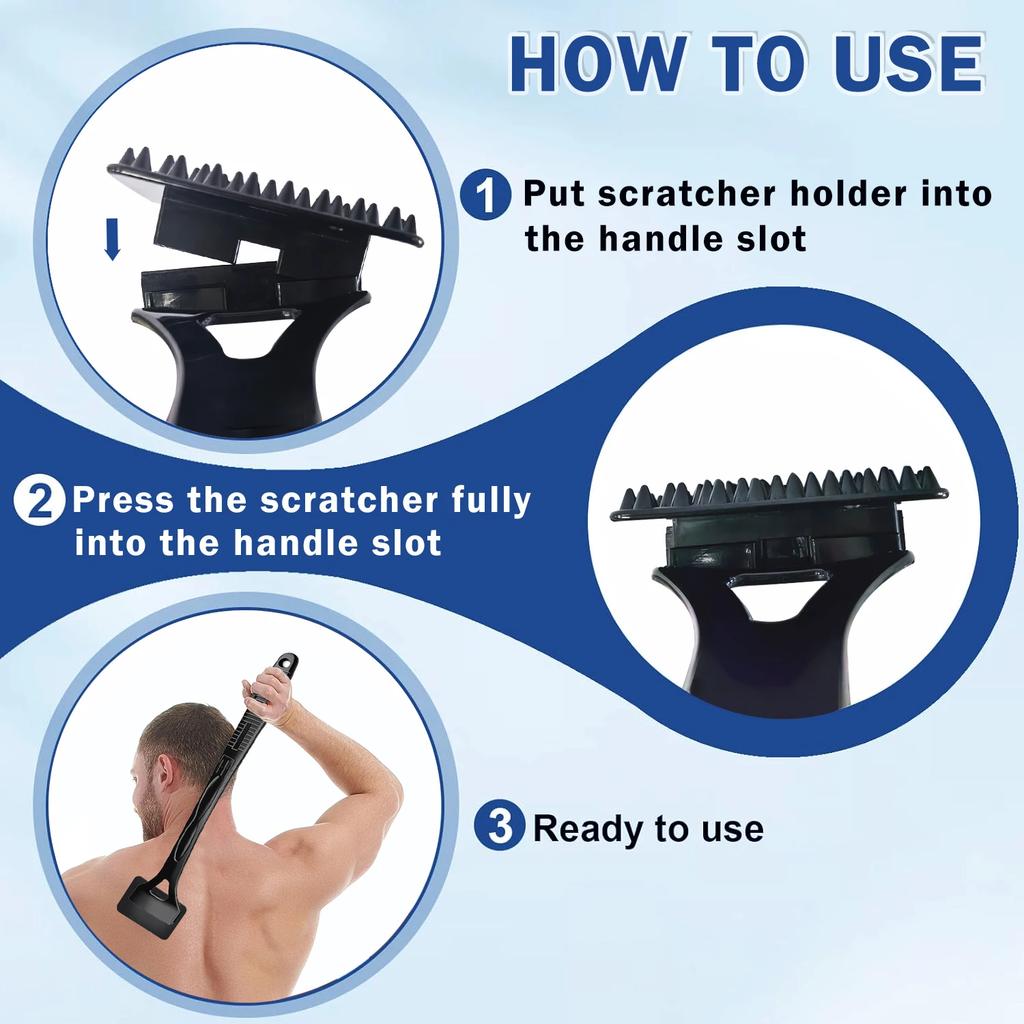 HOW TO USE

1 Put scratcher holder into the handle slot

2 Press the scratcher fully into the handle slot

3 Ready to use