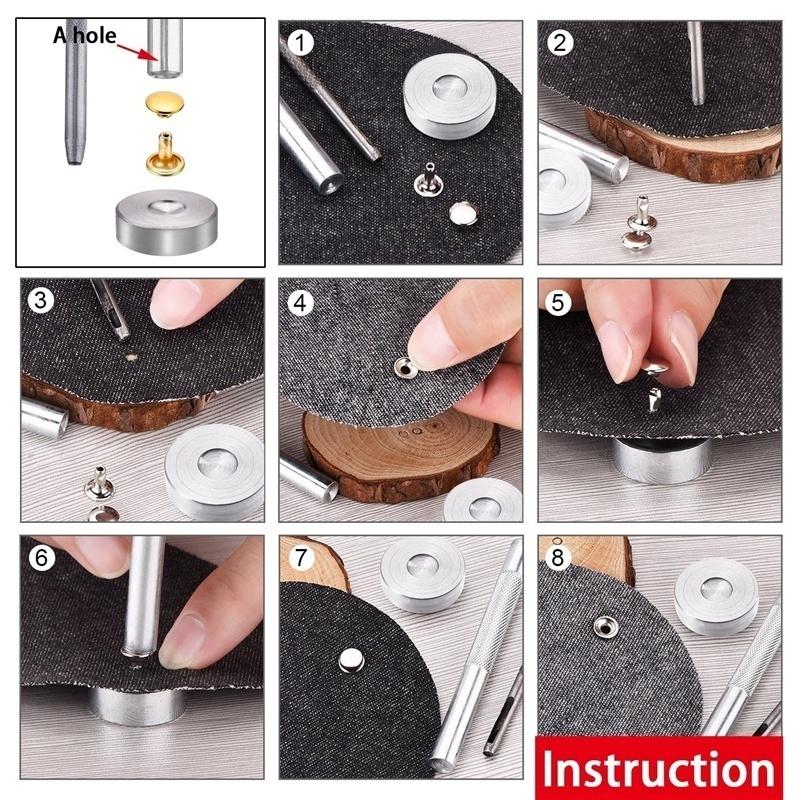 A hole

1

2

3

4

5

6

7

8

Instruction