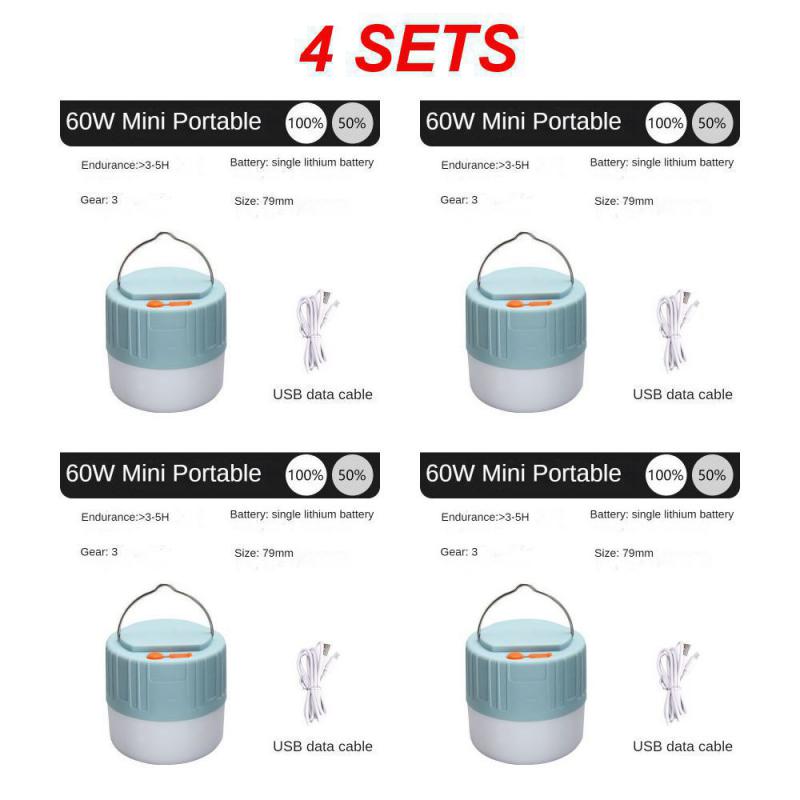 4 SETS

60W Mini Portable 100% 50%

Endurance:>3-5H Battery: single lithium battery

Gear: 3 Size: 79mm

USB data cable

60W Mini Portable 100% 50%

Endurance:>3-5H Battery: single lithium battery

Gear: 3 Size: 79mm

USB data cable

60W Mini Portable 100% 50%

Endurance:>3-5H Battery: single lithium battery

Gear: 3 Size: 79mm

USB data cable

60W Mini Portable 100% 50%

Endurance:>3-5H Battery: single lithium battery

Gear: 3 Size: 79mm

USB data cable