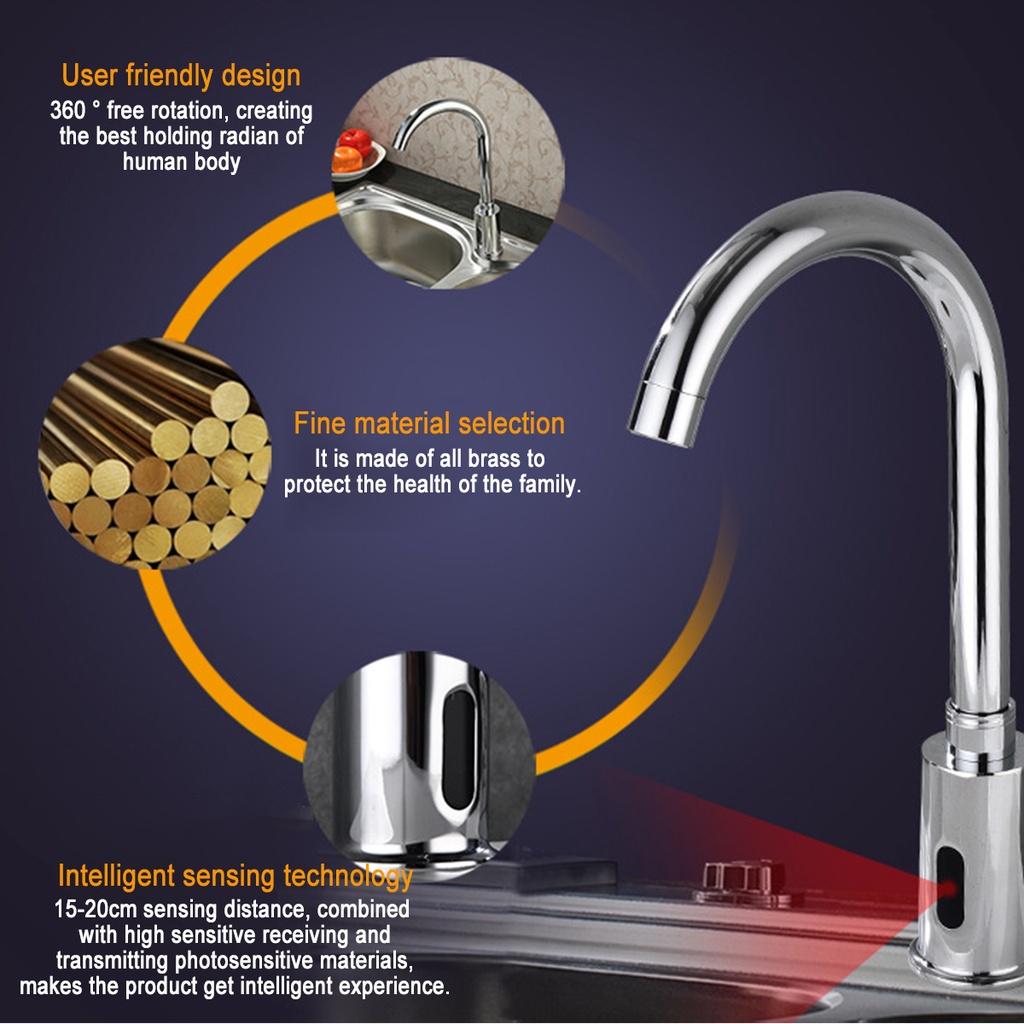 User friendly design
360 ° free rotation, creating the best holding radian of human body

Fine material selection
It is made of all brass to protect the health of the family.

Intelligent sensing technology
15-20cm sensing distance, combined with high sensitive receiving and transmitting photosensitive materials, makes the product get intelligent experience.