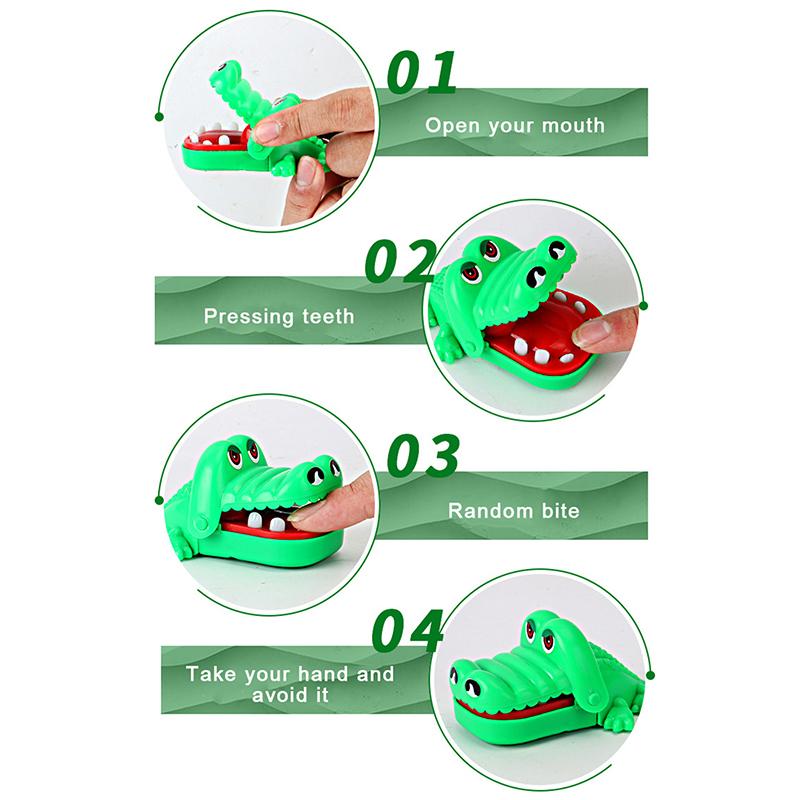 01

Open your mouth

02

Pressing teeth

03

Random bite

04

Take your hand and avoid it