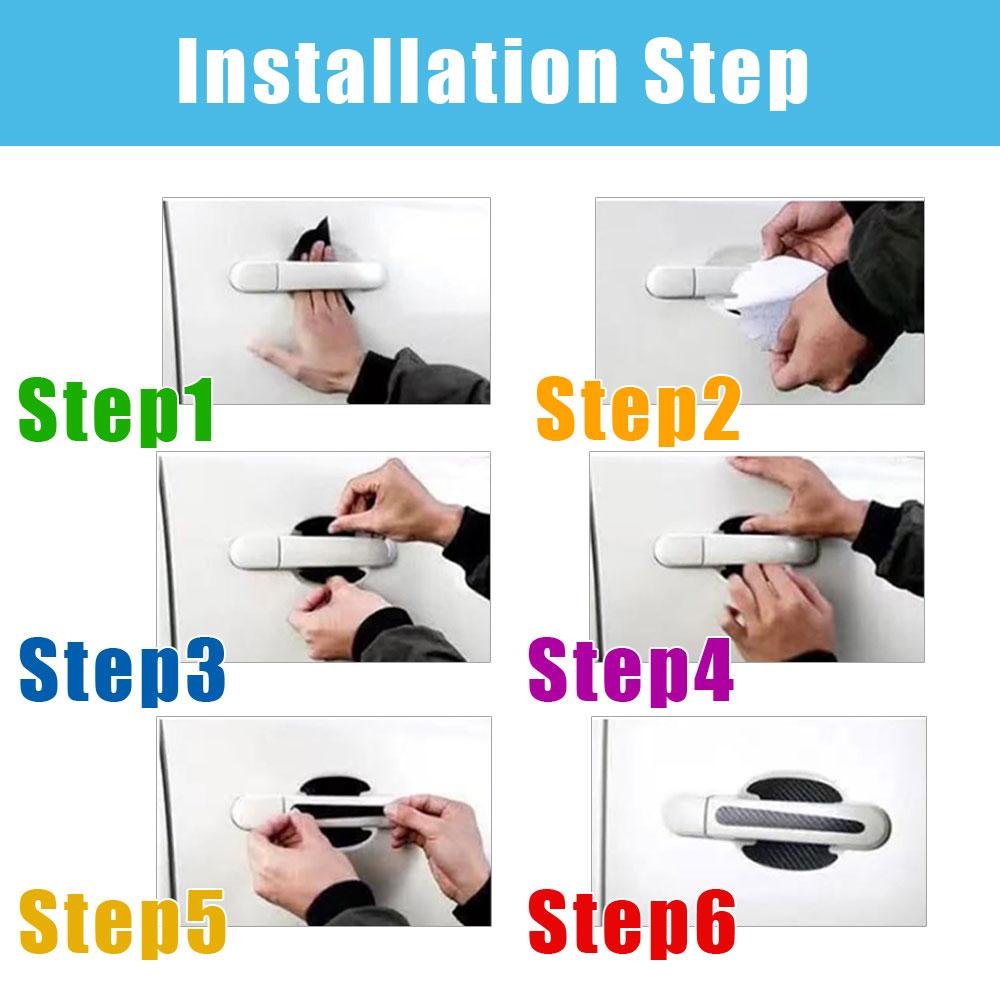 Installation Step

Step1

Step2

Step3

Step4

Step5

Step6