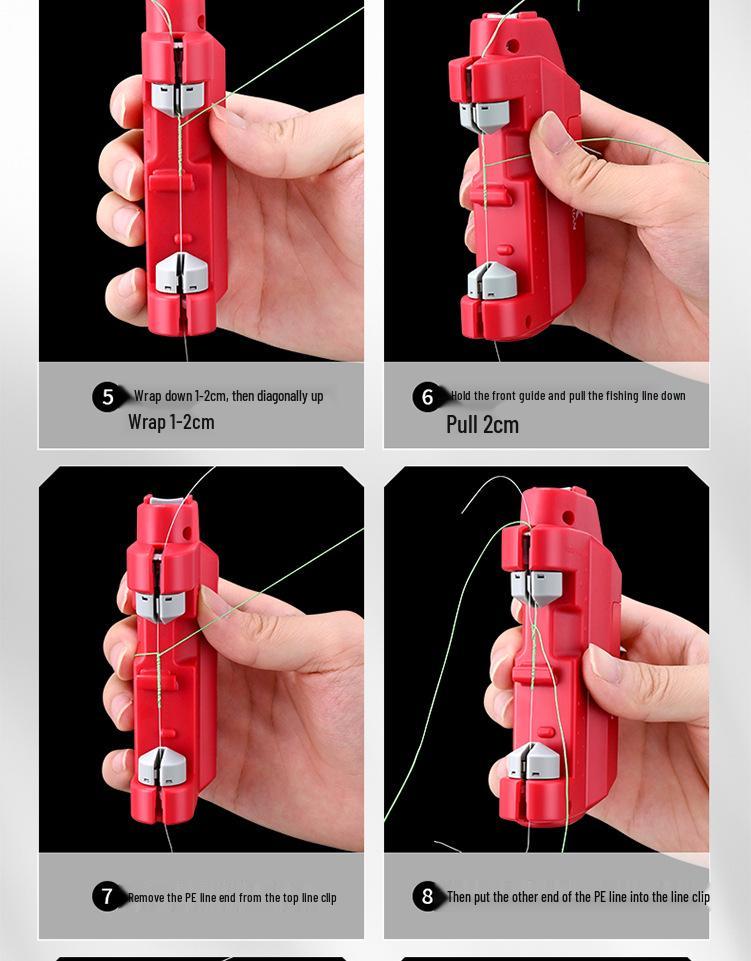 5 Wrap down 1-2cm, then diagonally up
Wrap 1-2cm

6 Hold the front guide and pull the fishing line down
Pull 2cm

7 Remove the PE line end from the top line clip

8 Then put the other end of the PE line into the line clip