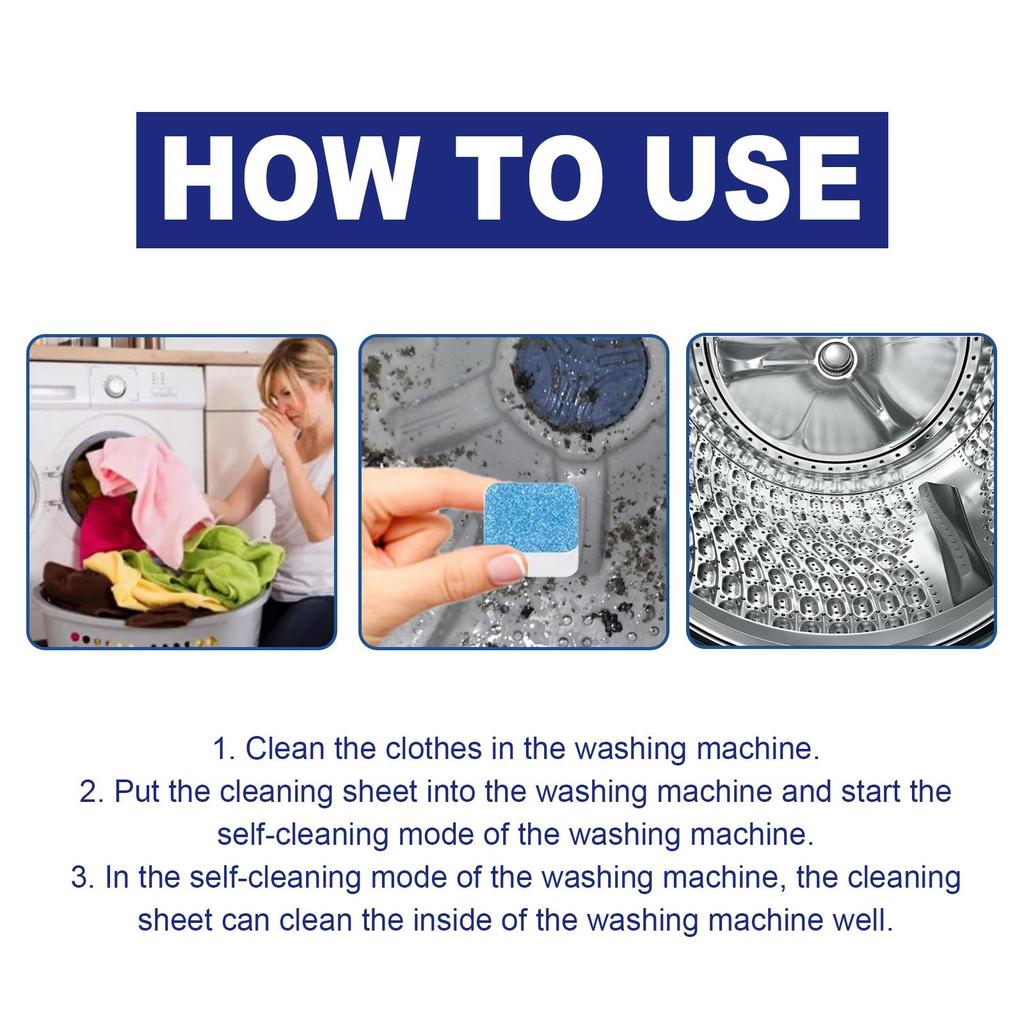 HOW TO USE

1. Clean the clothes in the washing machine.
2. Put the cleaning sheet into the washing machine and start the self-cleaning mode of the washing machine.
3. In the self-cleaning mode of the washing machine, the cleaning sheet can clean the inside of the washing machine well.