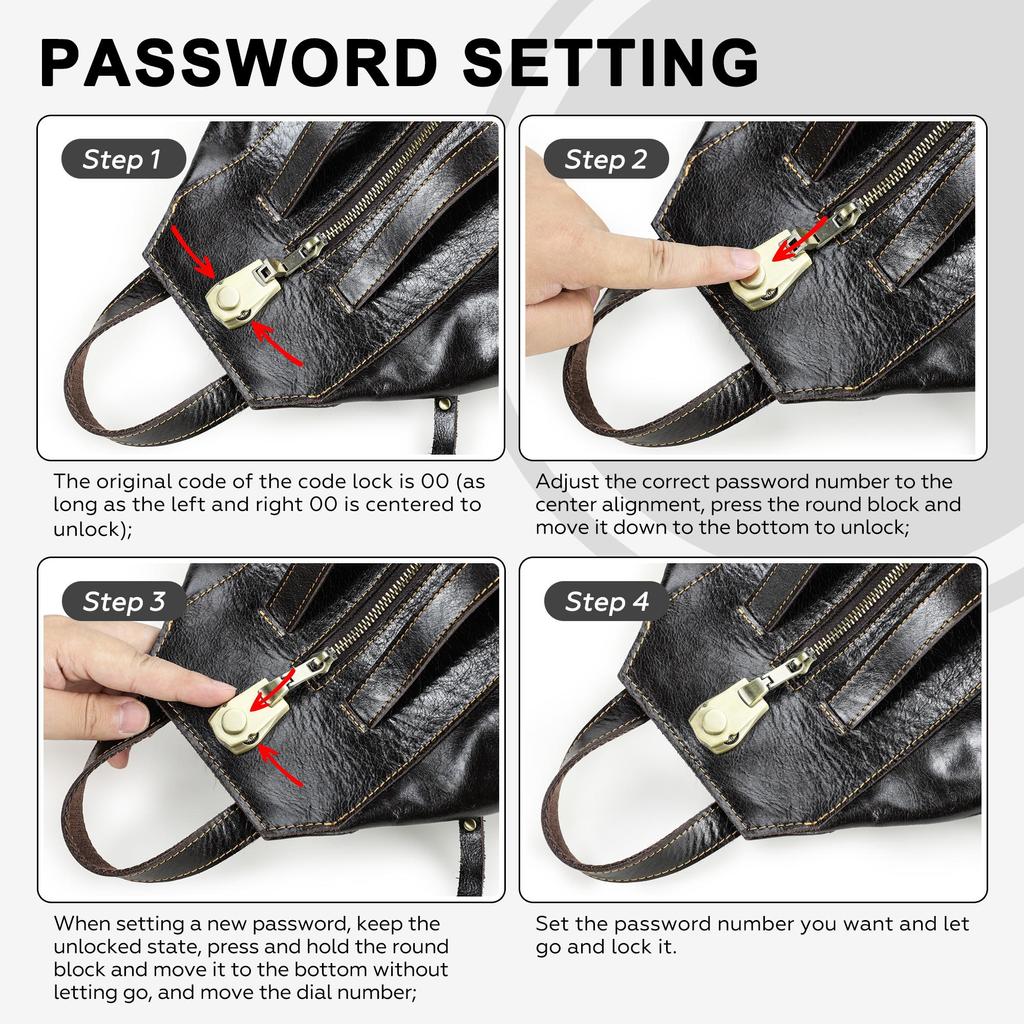 PASSWORD SETTING

Step 1

The original code of the code lock is 00 (as long as the left and right 00 is centered to unlock);

Step 2

Adjust the correct password number to the center alignment, press the round block and move it down to the bottom to unlock;

Step 3

When setting a new password, keep the unlocked state, press and hold the round block and move it to the bottom without letting go, and move the dial number;

Step 4

Set the password number you want and let go and lock it.