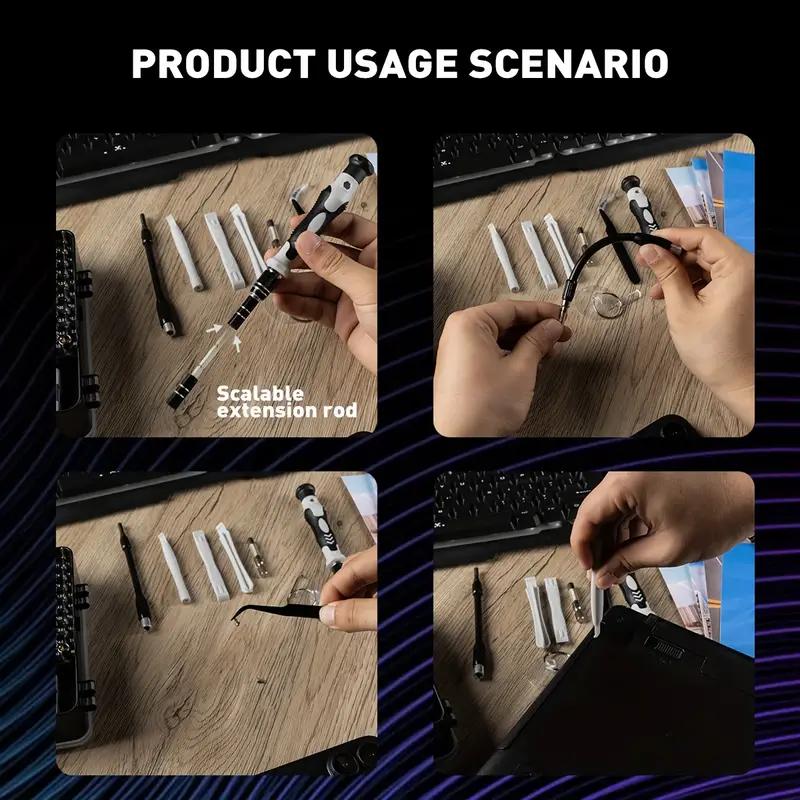 PRODUCT USAGE SCENARIO

Scalable extension rod