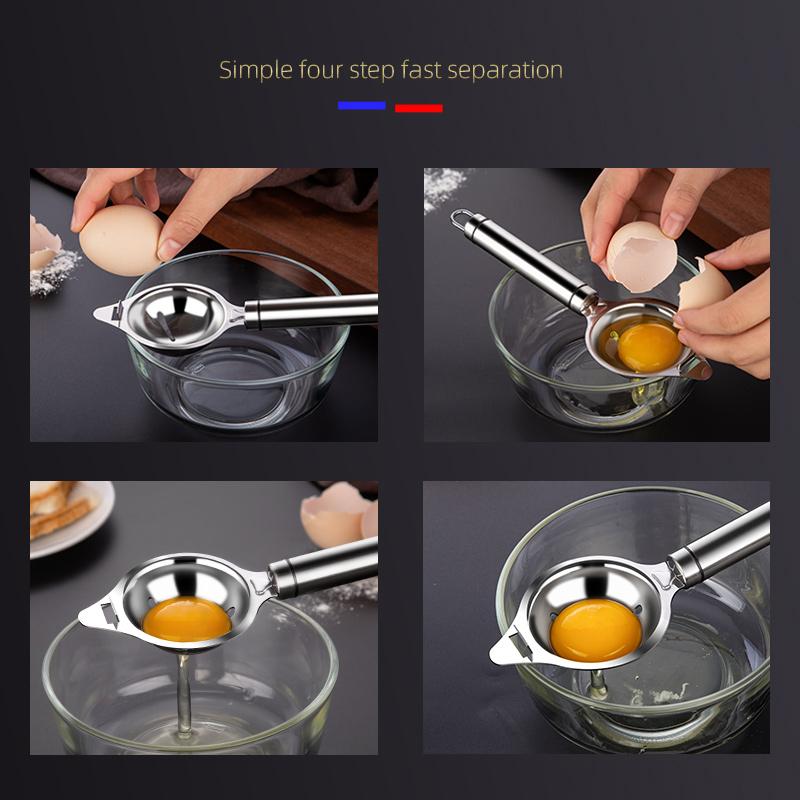 Simple four step fast separation