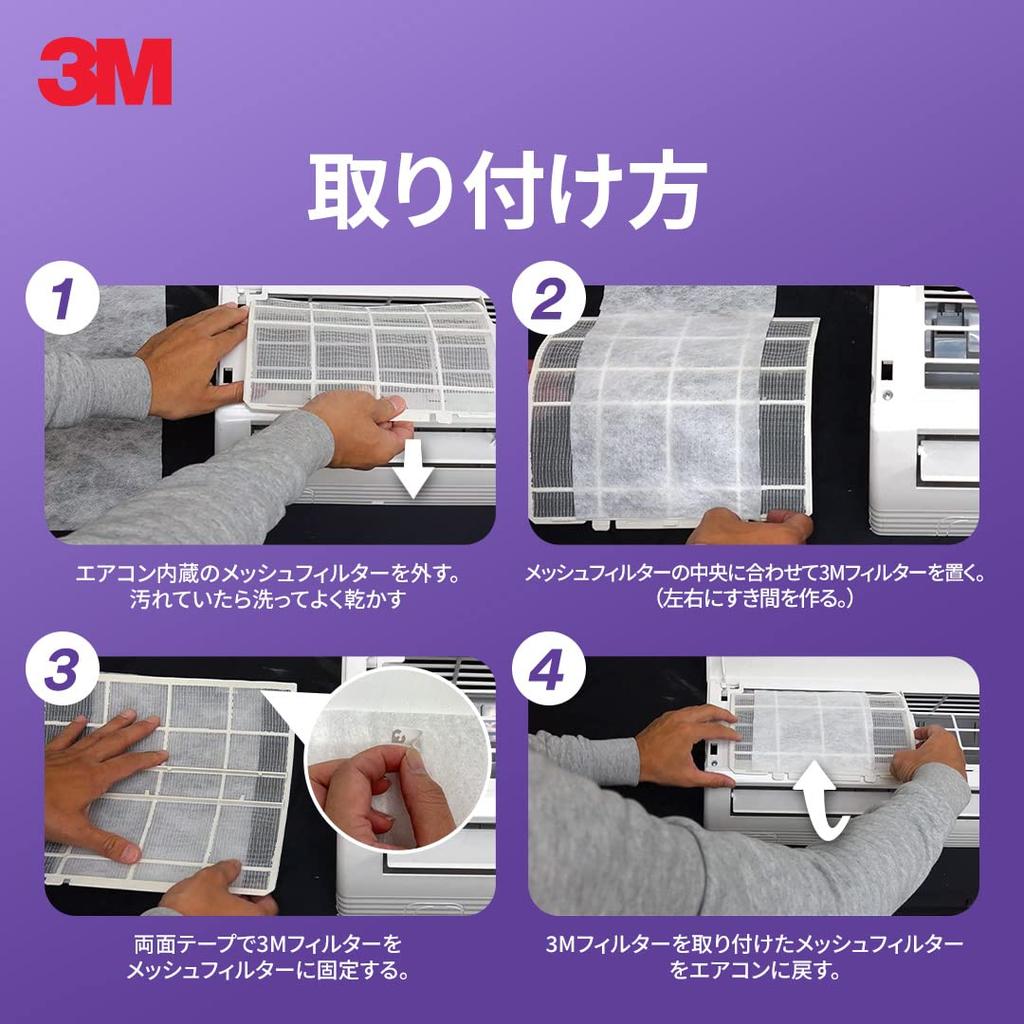 3M

取り付け方

1

エアコン内蔵のメッシュフィルターを外す。
汚れていたら洗ってよく乾かす

2

メッシュフィルターの中央に合わせて3Mフィルターを置く。
（左右にすき間を作る。）

3

両面テープで3Mフィルターを
メッシュフィルターに固定する。

4

3Mフィルターを取り付けたメッシュフィルター
をエアコンに戻す。