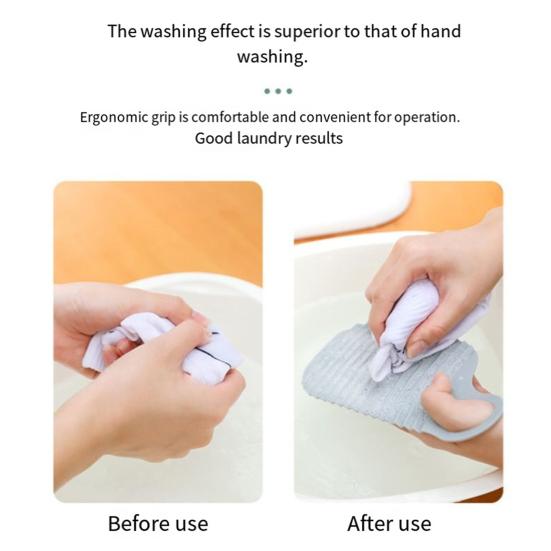 The washing effect is superior to that of hand washing.

Ergonomic grip is comfortable and convenient for operation.
Good laundry results

Before use

After use